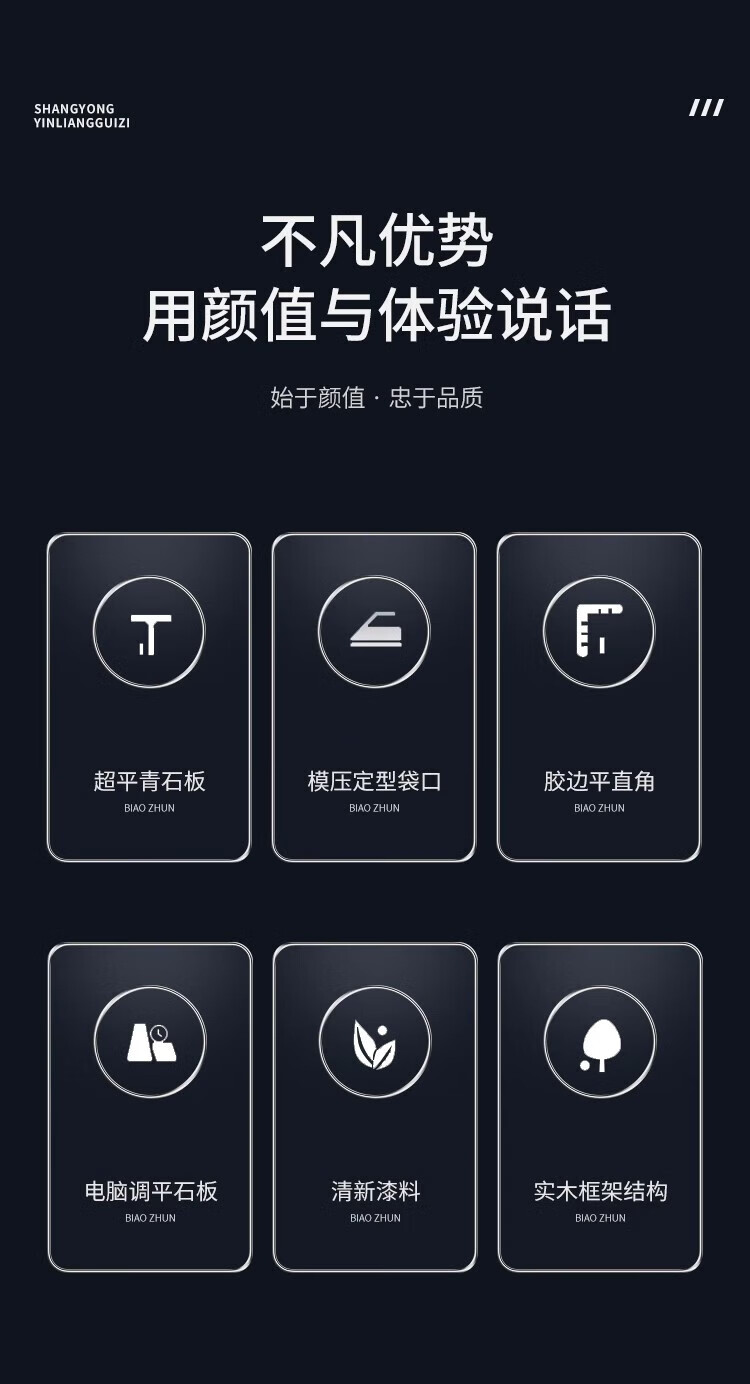 SHANGYONG
YINLIANGGUIZI

///

不凡优势
用颜值与体验说话

始于颜值 · 忠于品质

超平青石板
BIAO ZHUN

模压定型袋口
BIAO ZHUN

胶边平直角
BIAO ZHUN

电脑调平石板
BIAO ZHUN

清新漆料
BIAO ZHUN

实木框架结构
BIAO ZHUN