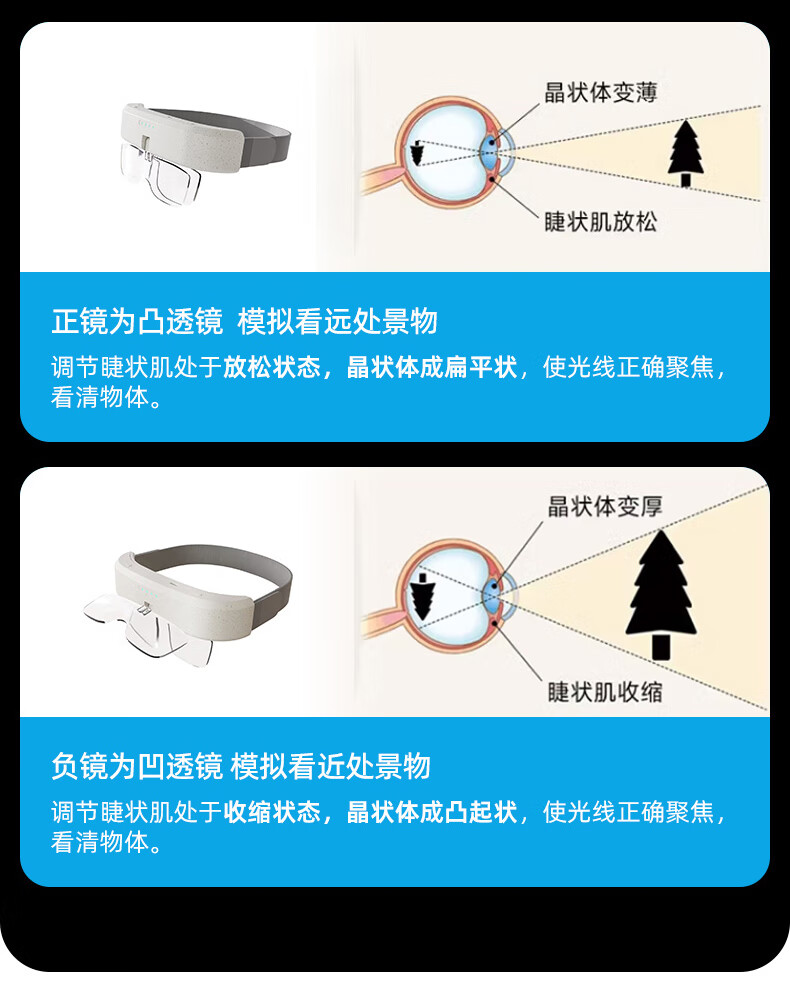 晶状体变薄

睫状肌放松

正镜为凸透镜 模拟看远处景物

调节睫状肌处于放松状态，晶状体成扁平状，使光线正确聚焦，看清物体。

晶状体变厚

睫状肌收缩

负镜为凹透镜 模拟看近处景物

调节睫状肌处于收缩状态，晶状体成凸起状，使光线正确聚焦，看清物体。