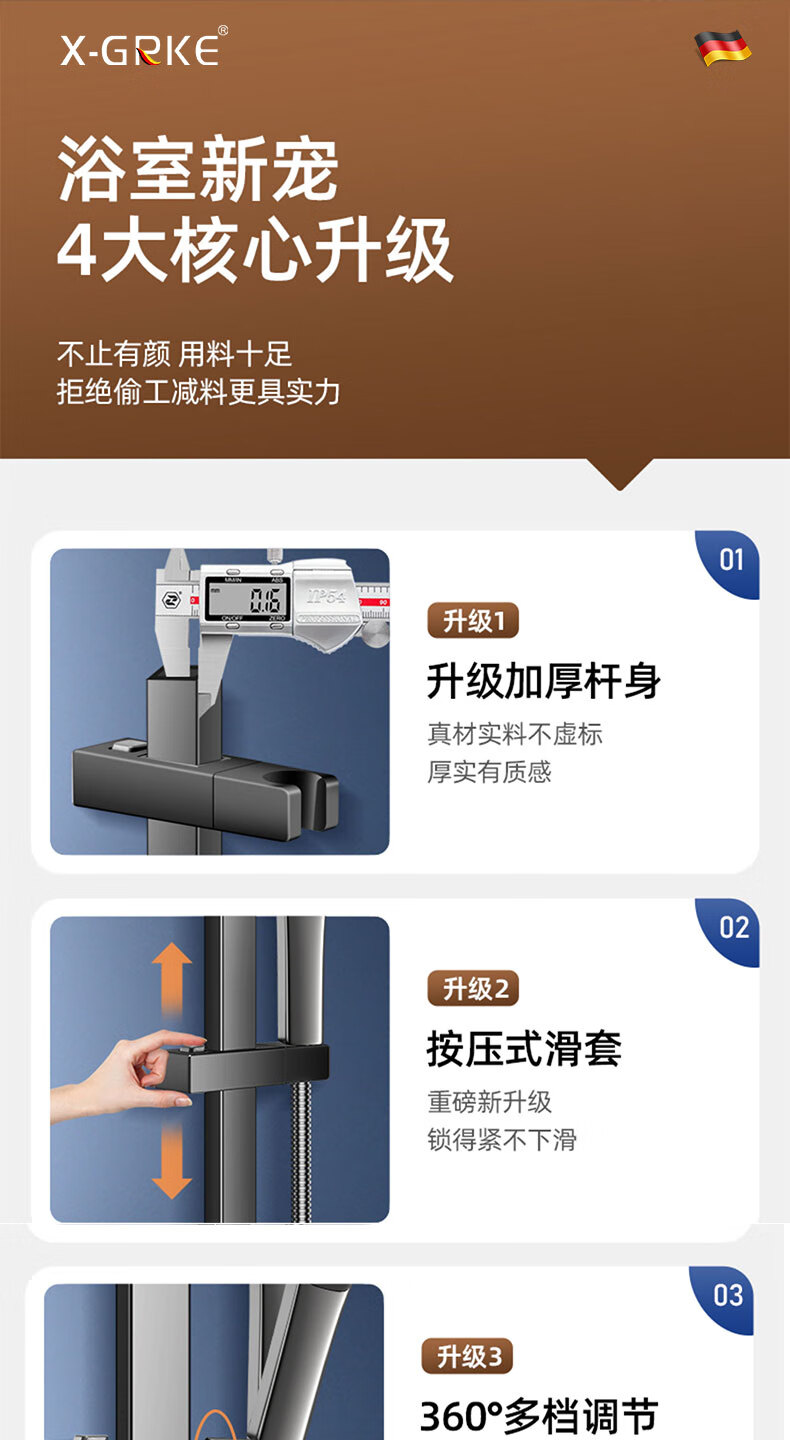 X-GRKE®

浴室新宠
4大核心升级

不止有颜 用料十足
拒绝偷工减料更具实力

01

MM/IN ABS
mm
0.6
ON/OFF ZERO
IP54

升级1
升级加厚杆身
真材实料不虚标
厚实有质感

02

升级2
按压式滑套
重磅新升级
锁得紧不下滑

03

升级3
360°多档调节