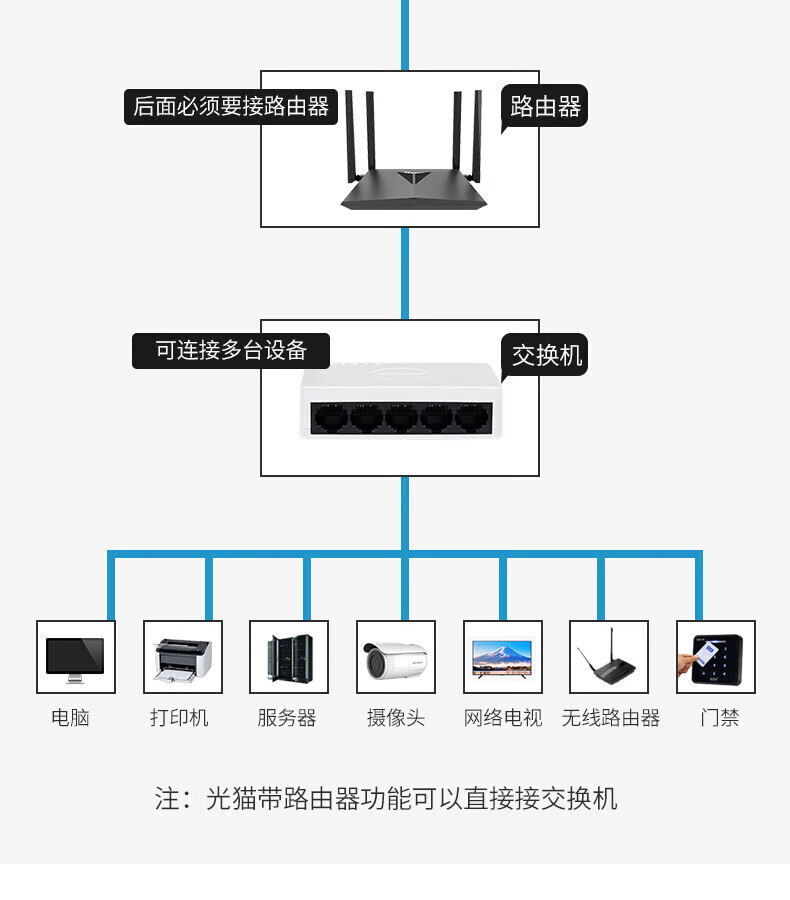 后面必须要接路由器

路由器

可连接多台设备

交换机

电脑

打印机

服务器

摄像头

网络电视

无线路由器

门禁

注：光猫带路由器功能可以直接接交换机