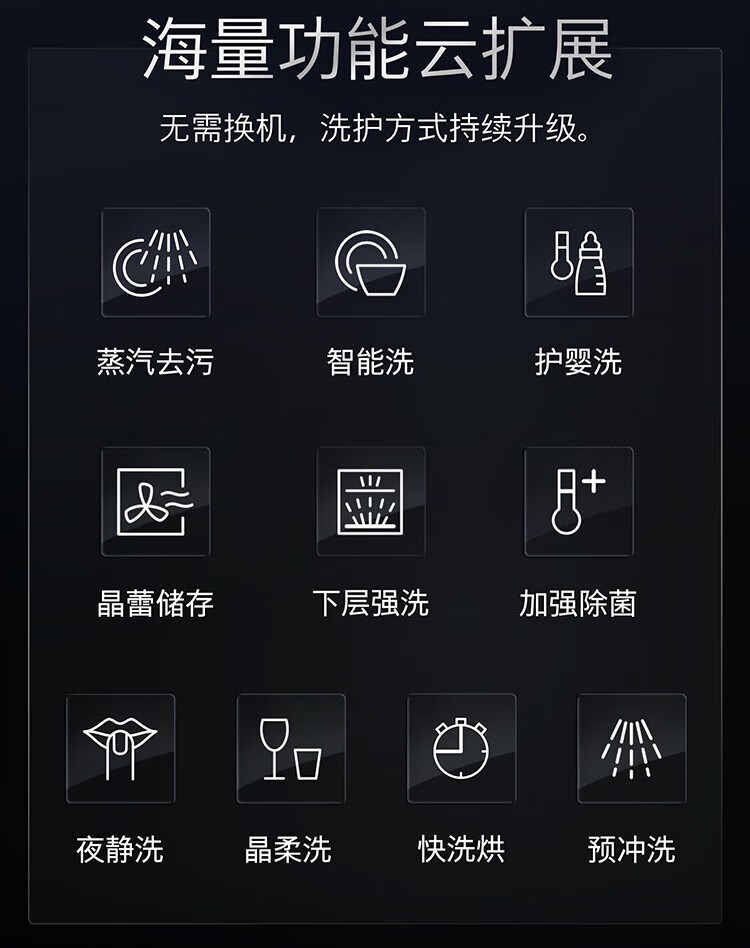 海量功能云扩展

无需换机，洗护方式持续升级。

蒸汽去污

智能洗

护婴洗

晶蕾储存

下层强洗

加强除菌

夜静洗

晶柔洗

快洗烘

预冲洗