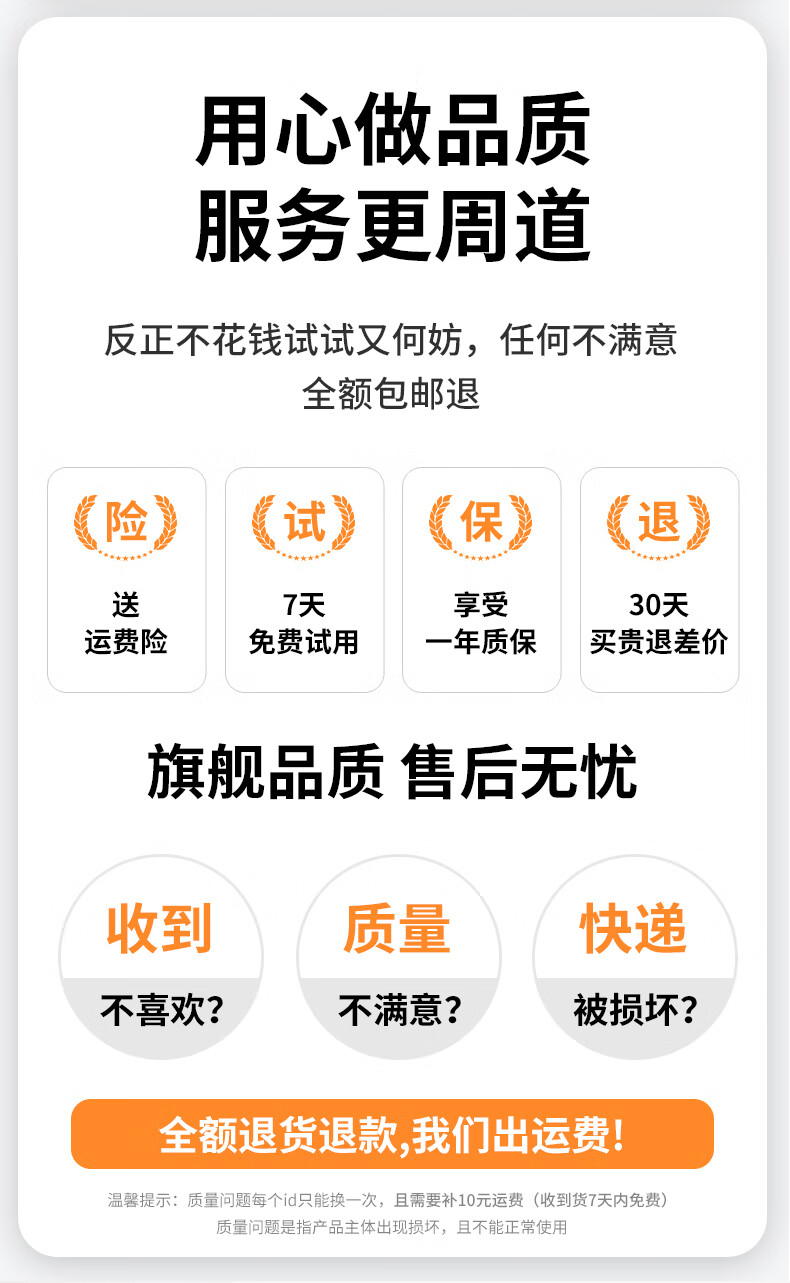 用心做品质
服务更周道

反正不花钱试试又何妨，任何不满意
全额包邮退

险
送
运费险

试
7天
免费试用

保
享受
一年质保

退
30天
买贵退差价

旗舰品质 售后无忧

收到
不喜欢?

质量
不满意?

快递
被损坏?

全额退货退款,我们出运费!

温馨提示：质量问题每个id只能换一次，且需要补10元运费（收到货7天内免费）
质量问题是指产品主体出现损坏，且不能正常使用