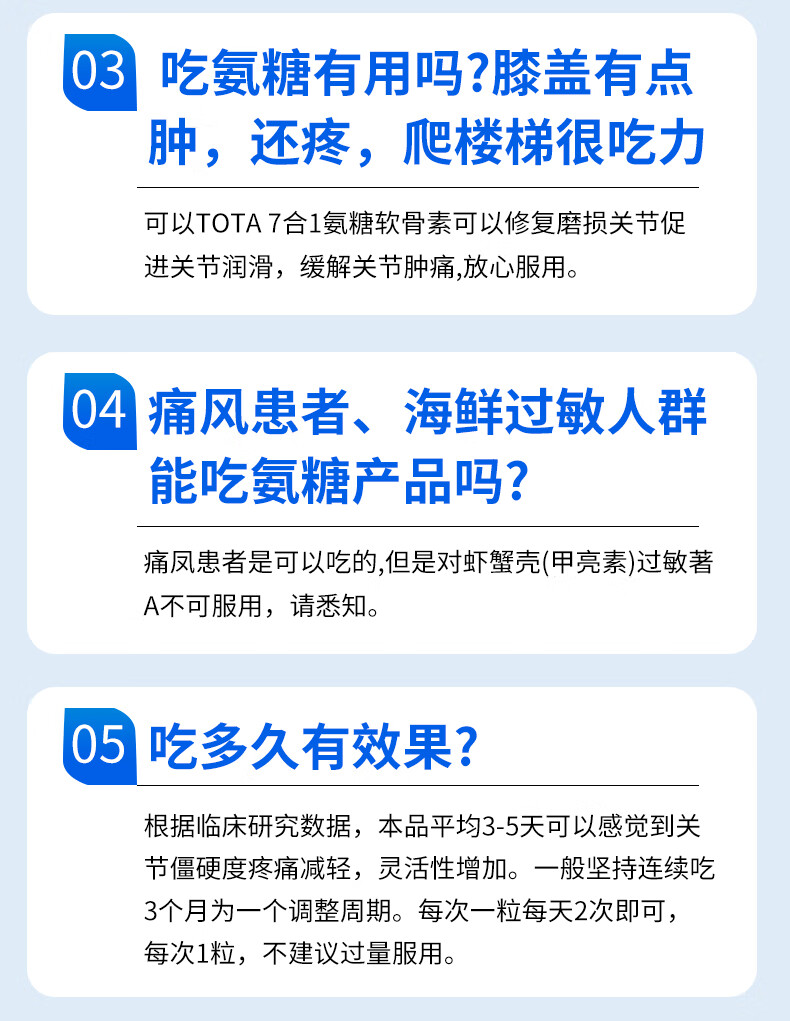 03 吃氨糖有用吗?膝盖有点肿，还疼，爬楼梯很吃力

可以TOTA 7合1氨糖软骨素可以修复磨损关节促进关节润滑，缓解关节肿痛,放心服用。

04 痛风患者、海鲜过敏人群能吃氨糖产品吗?

痛凤患者是可以吃的,但是对虾蟹壳(甲亮素)过敏著A不可服用，请悉知。

05 吃多久有效果?

根据临床研究数据，本品平均3-5天可以感觉到关节僵硬度疼痛减轻，灵活性增加。一般坚持连续吃3个月为一个调整周期。每次一粒每天2次即可，每次1粒，不建议过量服用。