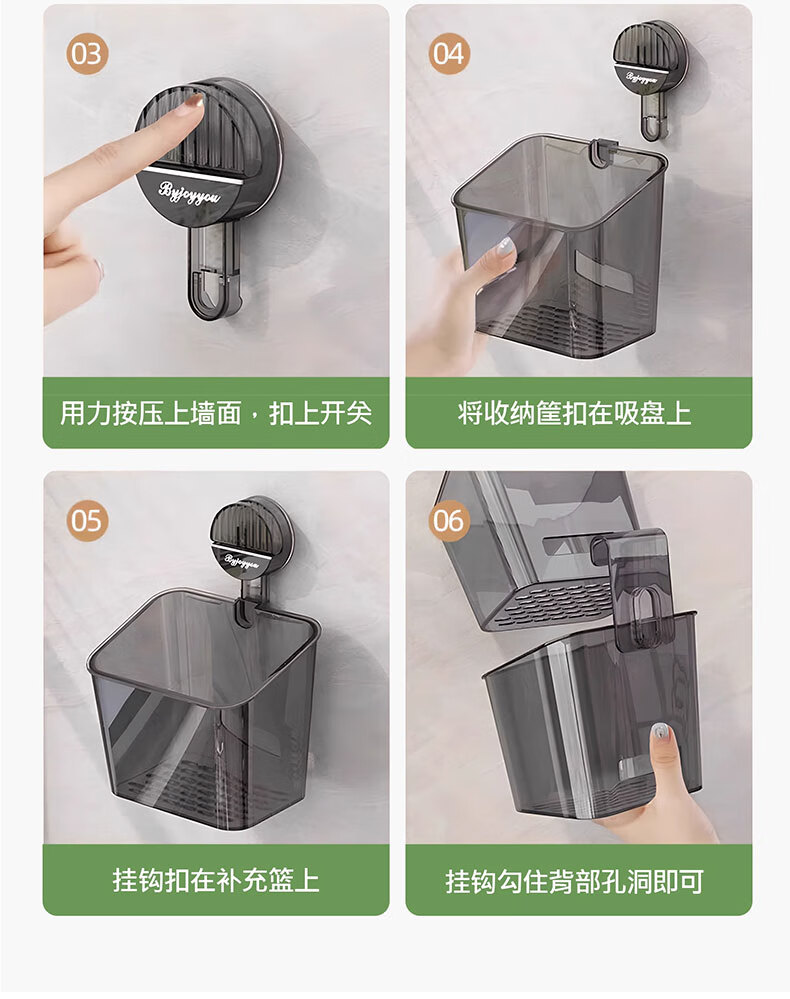 03

Byjoyyou

用力按压上墙面，扣上开关

04

将收纳筐扣在吸盘上

05

Byjoyyou

挂钩扣在补充篮上

06

挂钩勾住背部孔洞即可