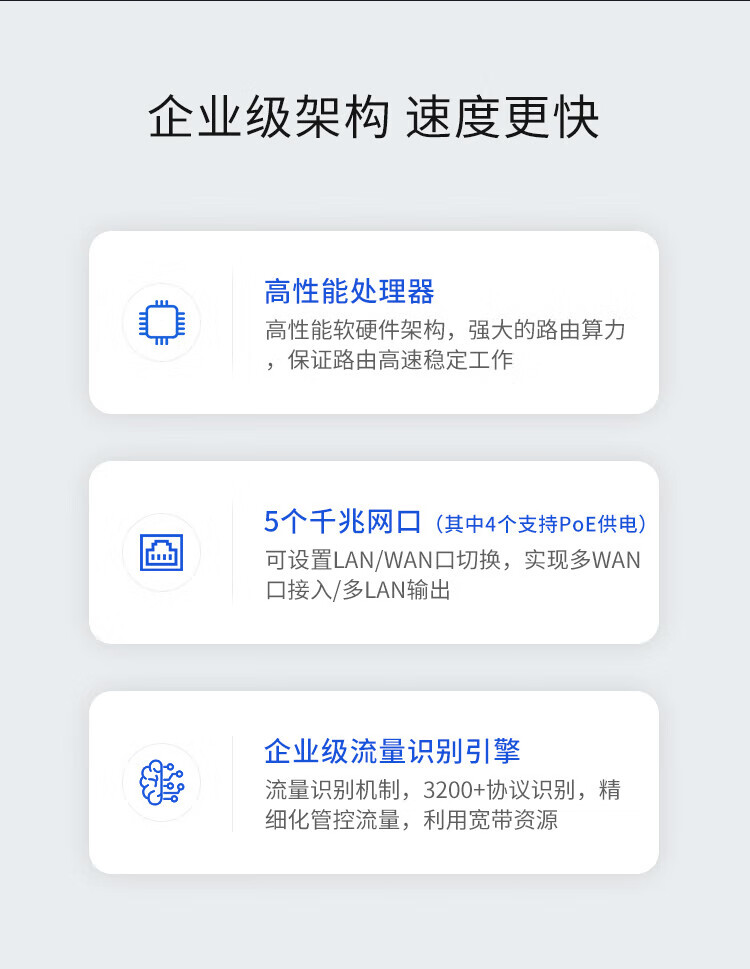 企业级架构 速度更快

高性能处理器

高性能软硬件架构，强大的路由算力，保证路由高速稳定工作

5个千兆网口（其中4个支持PoE供电）

可设置LAN/WAN口切换，实现多WAN口接入/多LAN输出

企业级流量识别引擎

流量识别机制，3200+协议识别，精细化管控流量，利用宽带资源