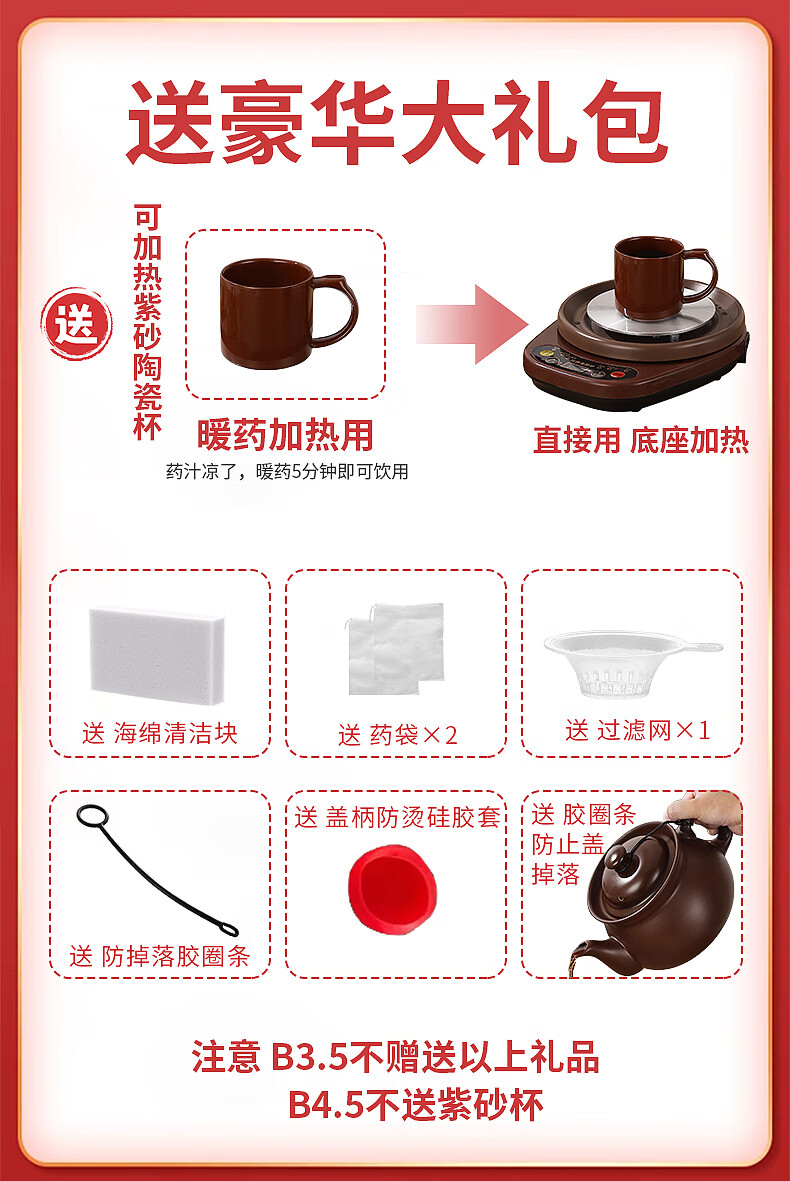 送豪华大礼包

送

可加热紫砂陶瓷杯

暖药加热用

药汁凉了，暖药5分钟即可饮用

直接用 底座加热

送 海绵清洁块

送 药袋×2

送 过滤网×1

送 防掉落胶圈条

送 盖柄防烫硅胶套

送 胶圈条 防止盖 掉落

注意 B3.5不赠送以上礼品
B4.5不送紫砂杯