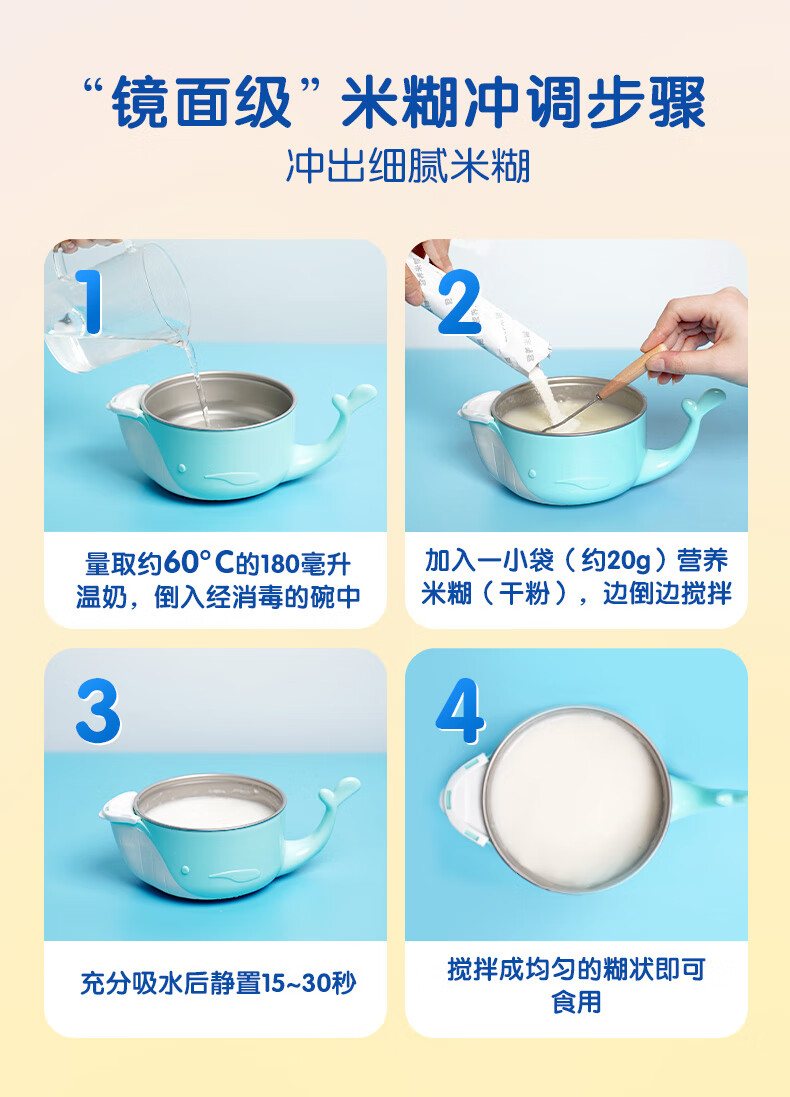 “镜面级”米糊冲调步骤
冲出细腻米糊

1

量取约60°C的180毫升温奶，倒入经消毒的碗中

2

加入一小袋（约20g）营养米糊（干粉），边倒边搅拌

3

充分吸水后静置15~30秒

4

搅拌成均匀的糊状即可食用