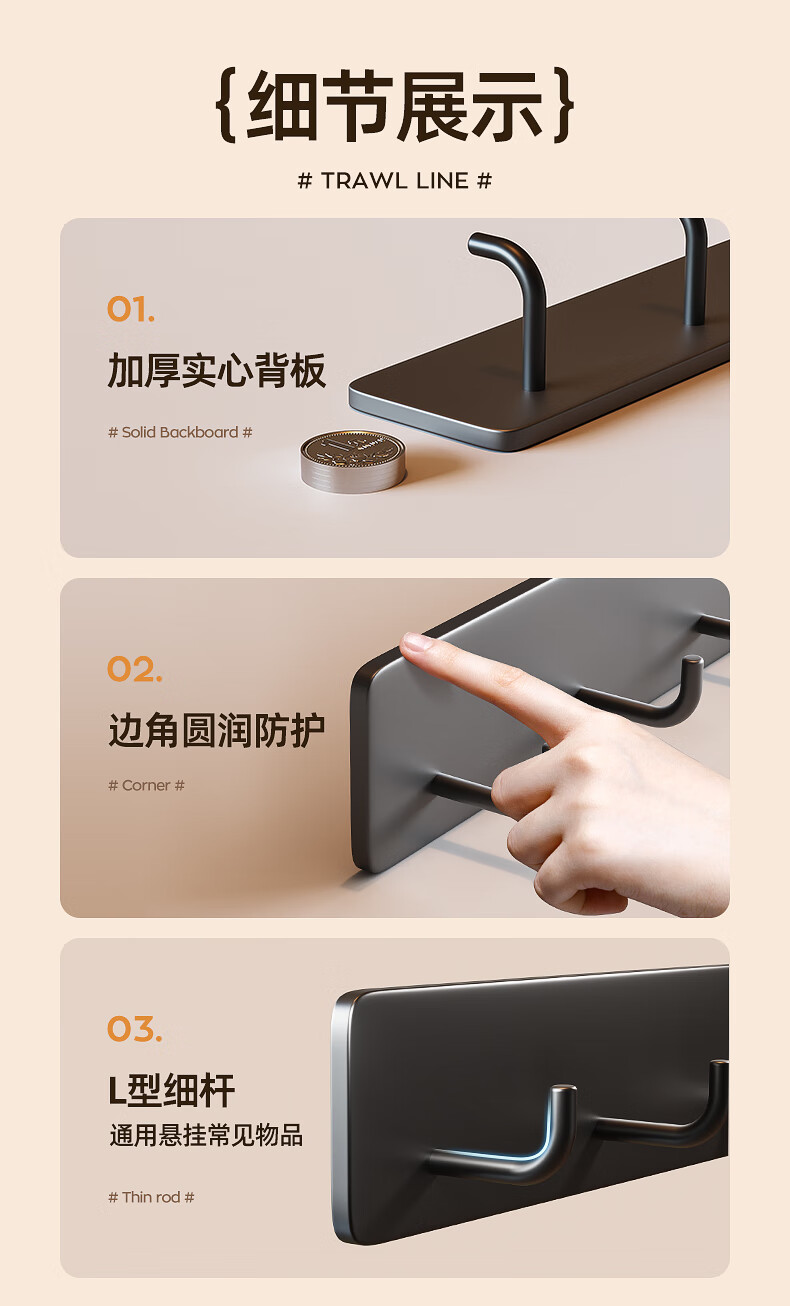 {细节展示}

# TRAWL LINE #

01.

加厚实心背板

# Solid Backboard #

02.

边角圆润防护

# Corner #

03.

L型细杆

通用悬挂常见物品

# Thin rod #