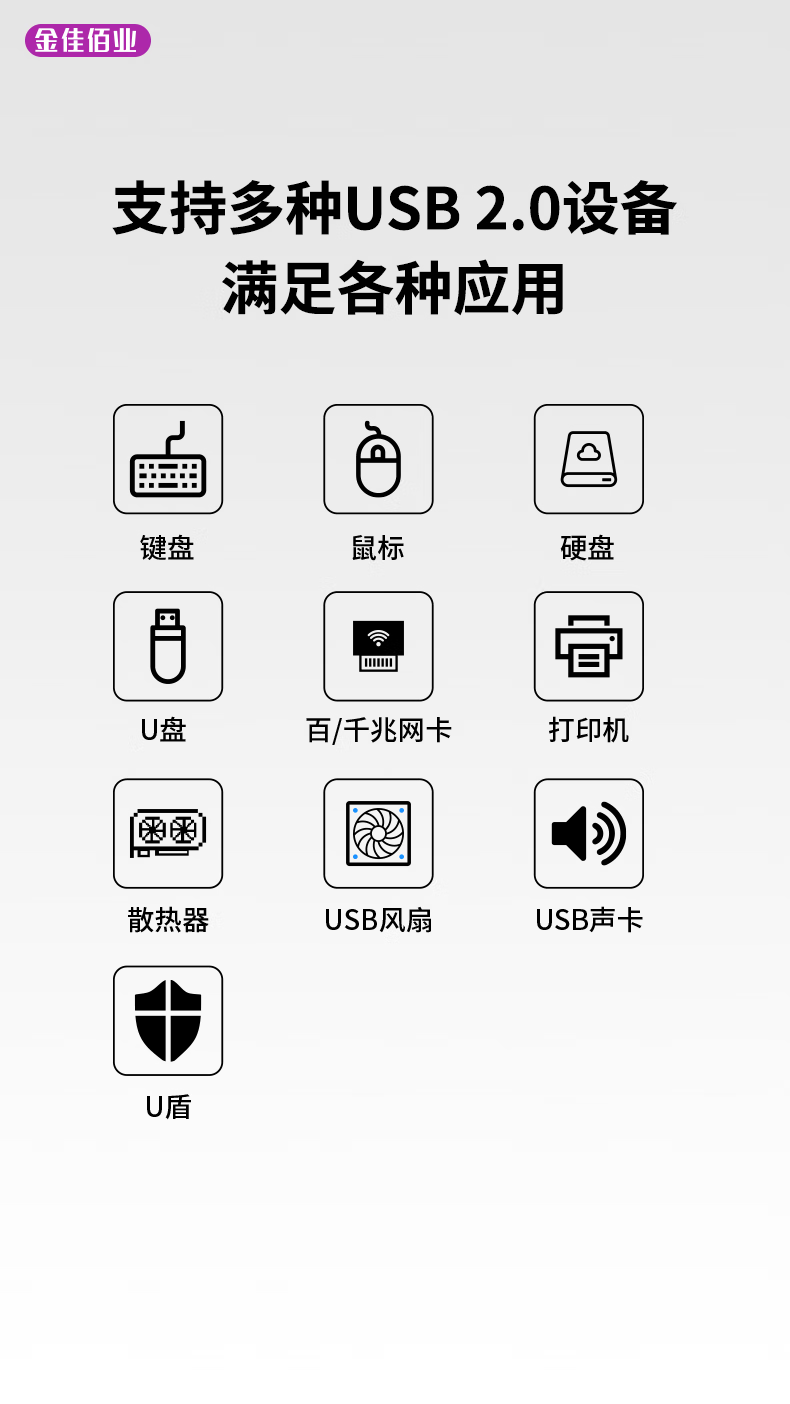 金佳佰业

支持多种USB 2.0设备
满足各种应用

键盘

鼠标

硬盘

U盘

百/千兆网卡

打印机

散热器

USB风扇

USB声卡

U盾