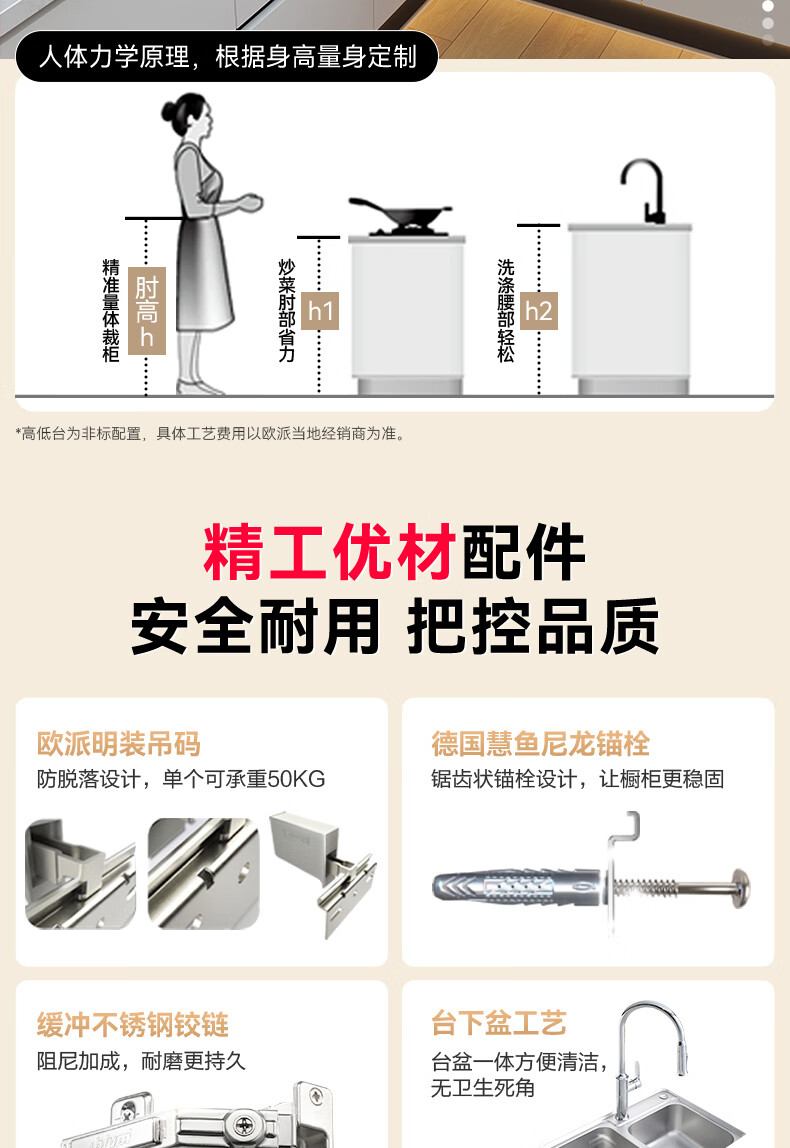 人体力学原理，根据身高量身定制

精准量体裁柜

肘高h

炒菜肘部省力

h1

洗涤腰部轻松

h2

*高低台为非标配置，具体工艺费用以欧派当地经销商为准。

精工优材配件
安全耐用 把控品质

欧派明装吊码
防脱落设计，单个可承重50KG

德国慧鱼尼龙锚栓
锯齿状锚栓设计，让橱柜更稳固

缓冲不锈钢铰链
阻尼加成，耐磨更持久

台下盆工艺
台盆一体方便清洁，无卫生死角