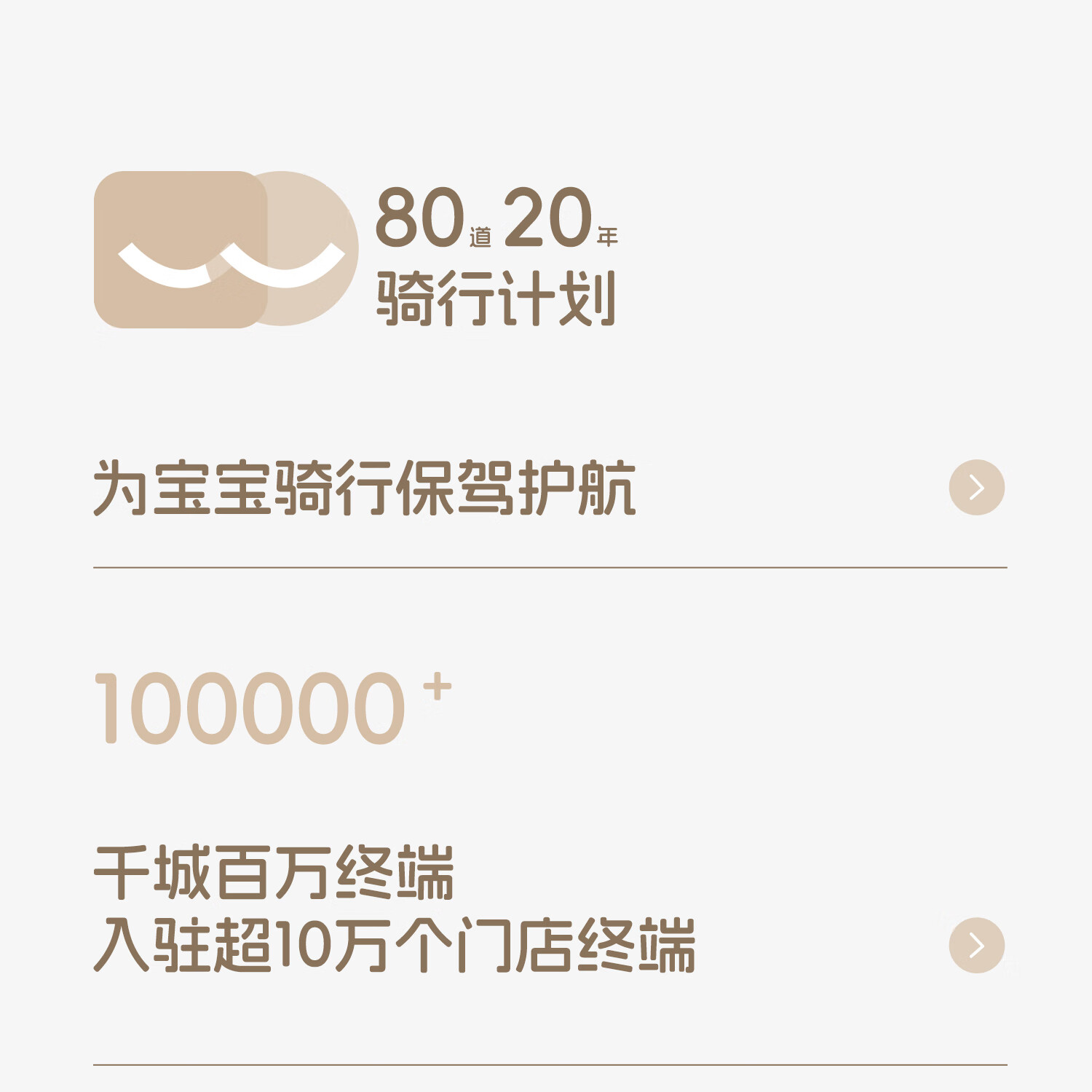 80道20年
骑行计划

为宝宝骑行保驾护航

100000+

千城百万终端
入驻超10万个门店终端