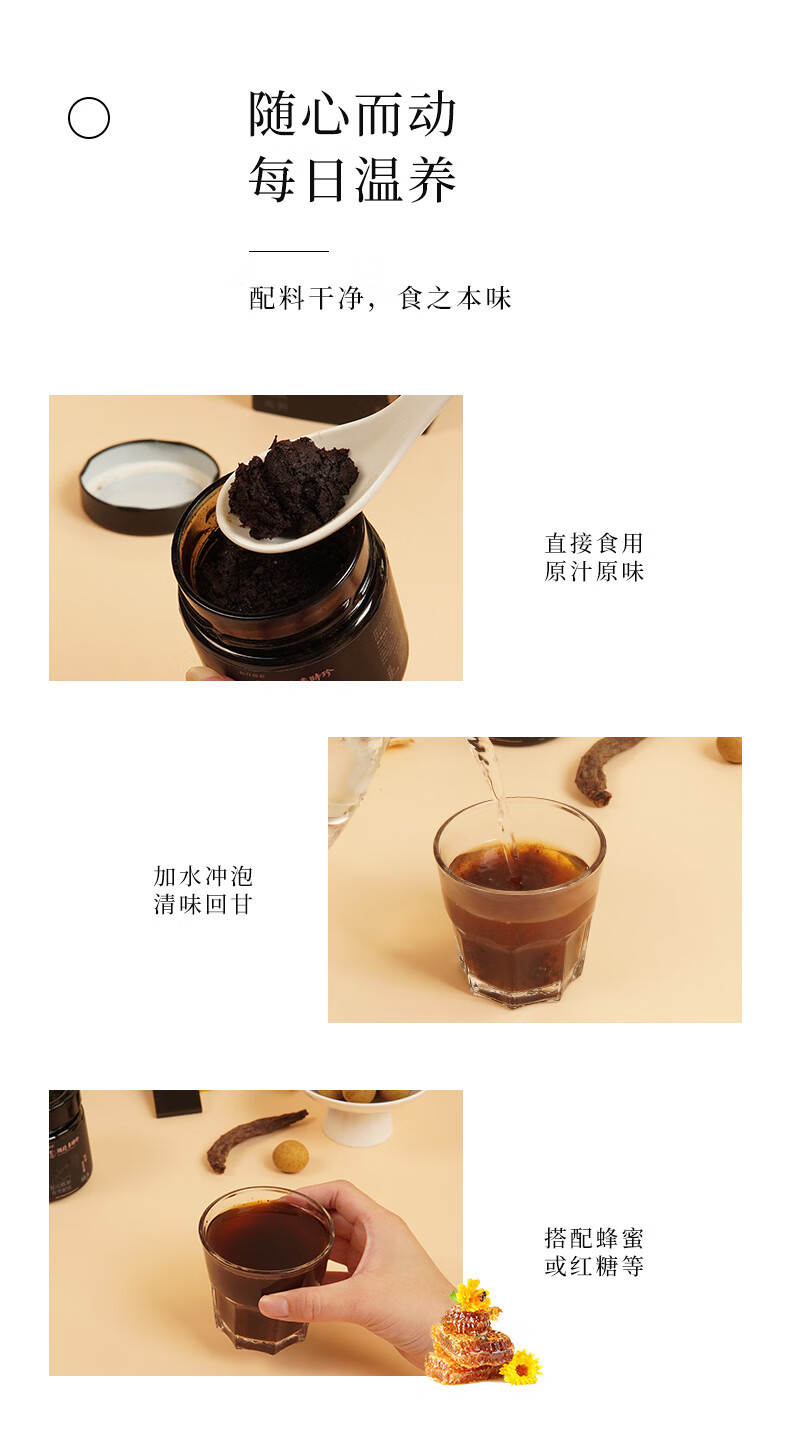 随心而动
每日温养

配料干净，食之本味

直接食用
原汁原味

加水冲泡
清味回甘

搭配蜂蜜
或红糖等