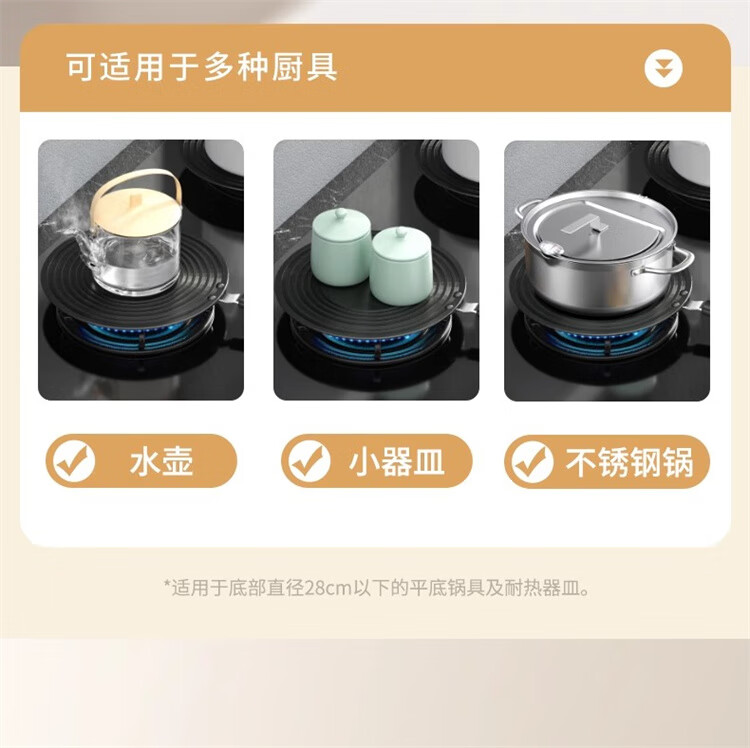 可适用于多种厨具

水壶

小器皿

不锈钢锅

*适用于底部直径28cm以下的平底锅具及耐热器皿。