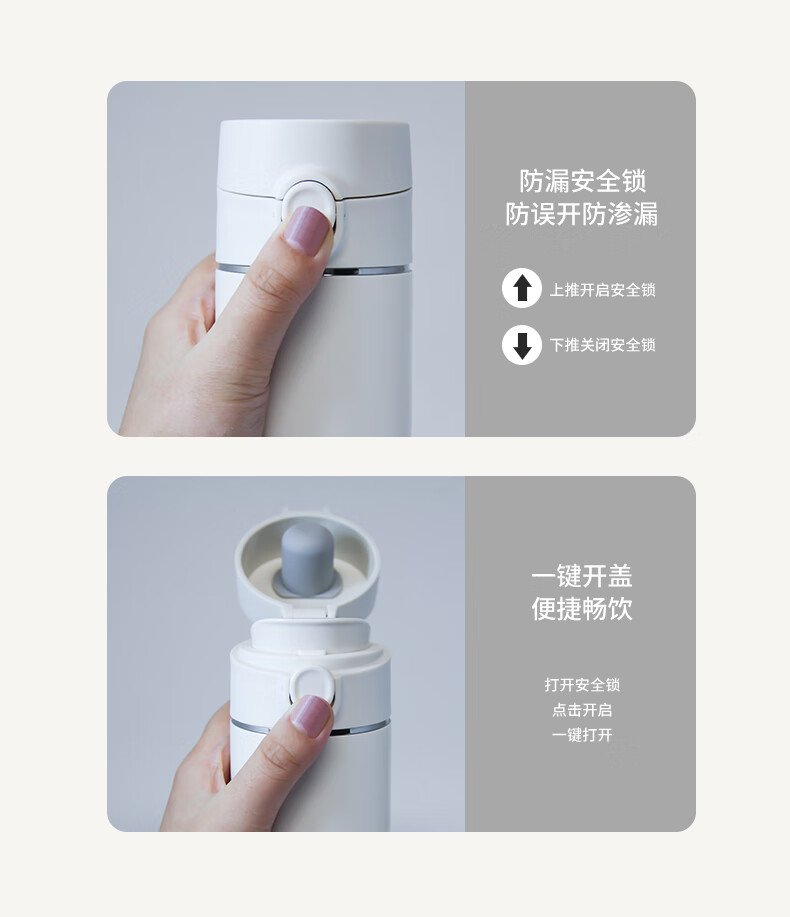 防漏安全锁
防误开防渗漏

上推开启安全锁

下推关闭安全锁

一键开盖
便捷畅饮

打开安全锁
点击开启
一键打开