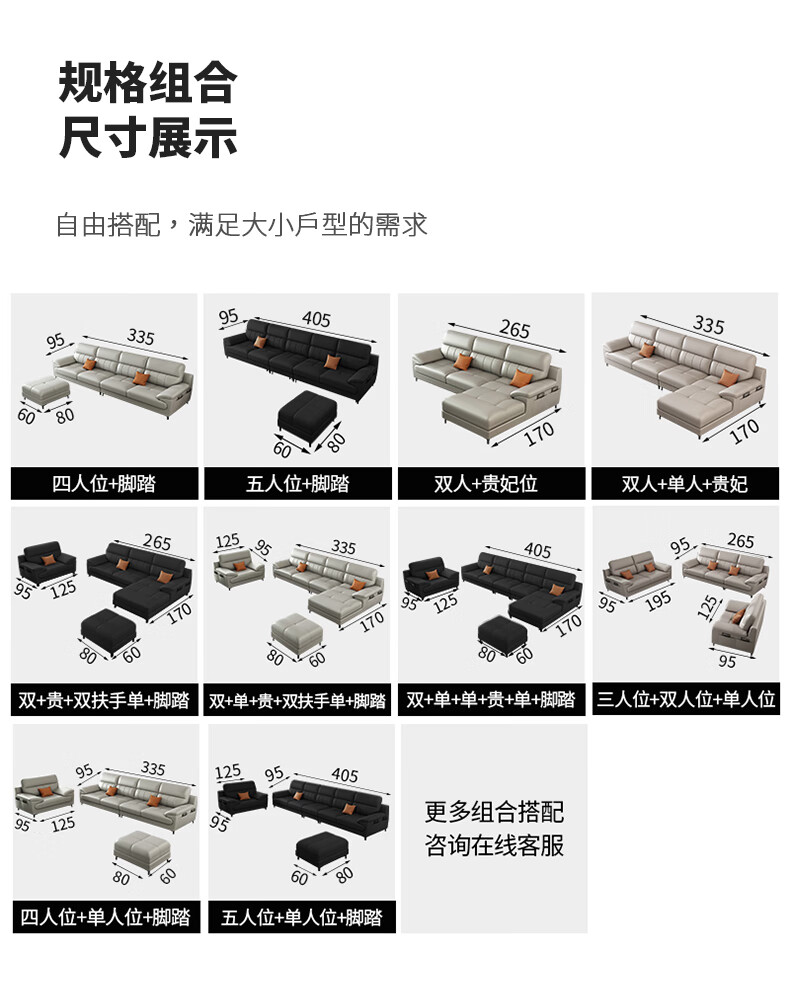 规格组合
尺寸展示

自由搭配，满足大小户型的需求

95 335 60 80
四人位+脚踏

95 405 60 80
五人位+脚踏

265 170
双人+贵妃位

335 170
双人+单人+贵妃

265 95 125 170 80 60
双+贵+双扶手单+脚踏

125 95 335 170 80 60
双+单+贵+双扶手单+脚踏

405 95 125 170 80 60
双+单+单+贵+单+脚踏

95 265 95 195 125 95
三人位+双人位+单人位

95 335 95 125 80 60
四人位+单人位+脚踏

125 95 405 95 60 80
五人位+单人位+脚踏

更多组合搭配
咨询在线客服