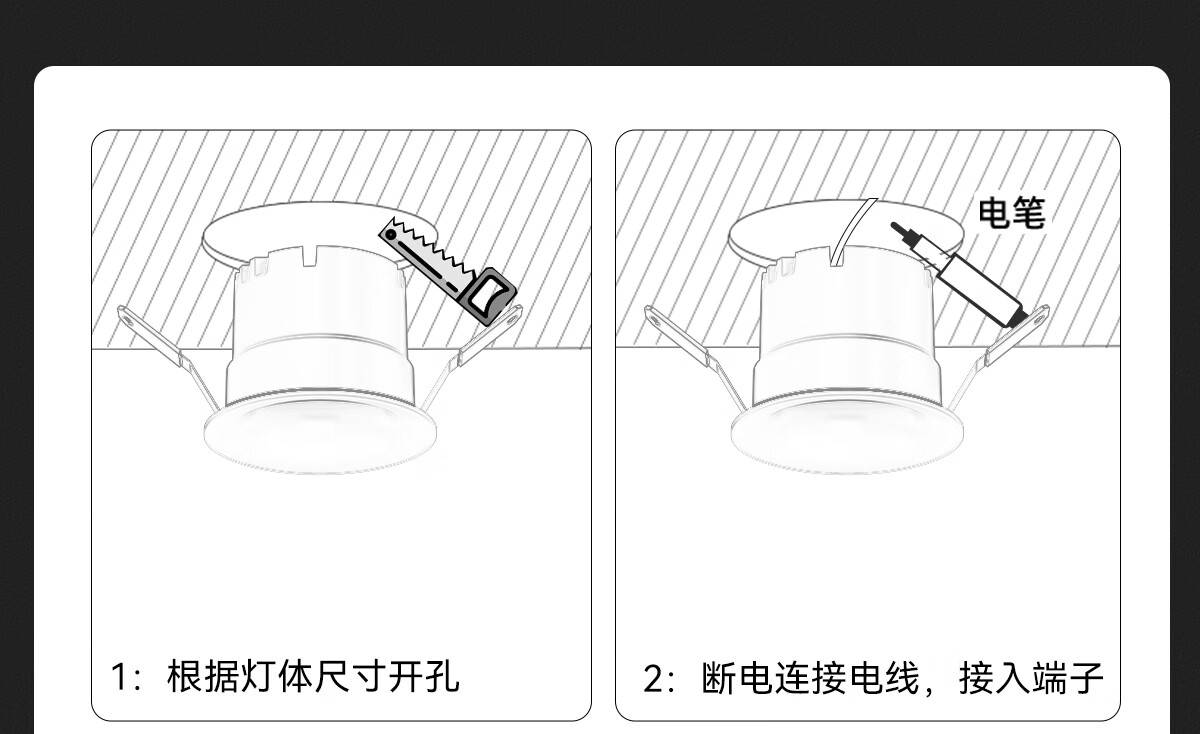 1：根据灯体尺寸开孔

电笔

2：断电连接电线，接入端子