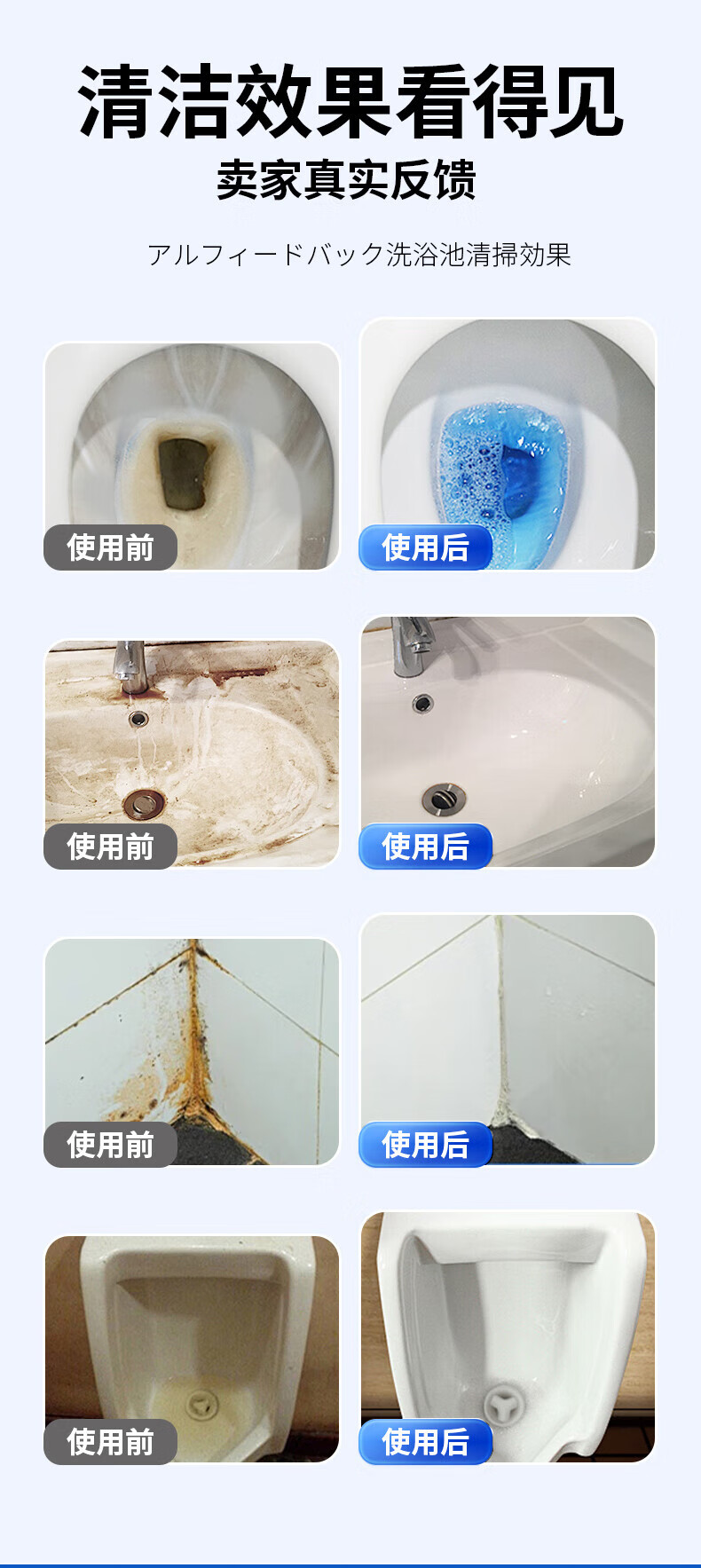 清洁效果看得见
卖家真实反馈

アルフィードバック洗浴池清掃効果

使用前

使用后

使用前

使用后

使用前

使用后

使用前

使用后