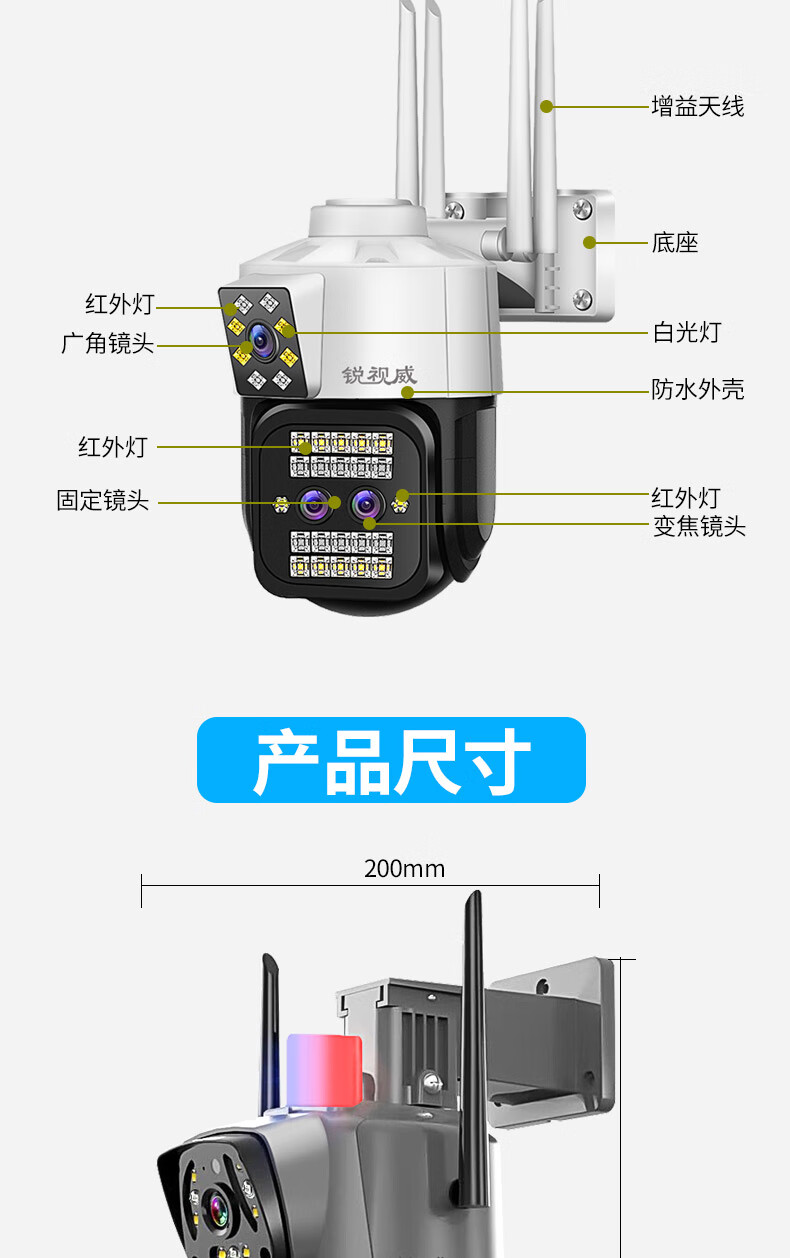 增益天线

底座

红外灯

广角镜头

白光灯

锐视威

防水外壳

红外灯

固定镜头

红外灯

变焦镜头

产品尺寸

200mm