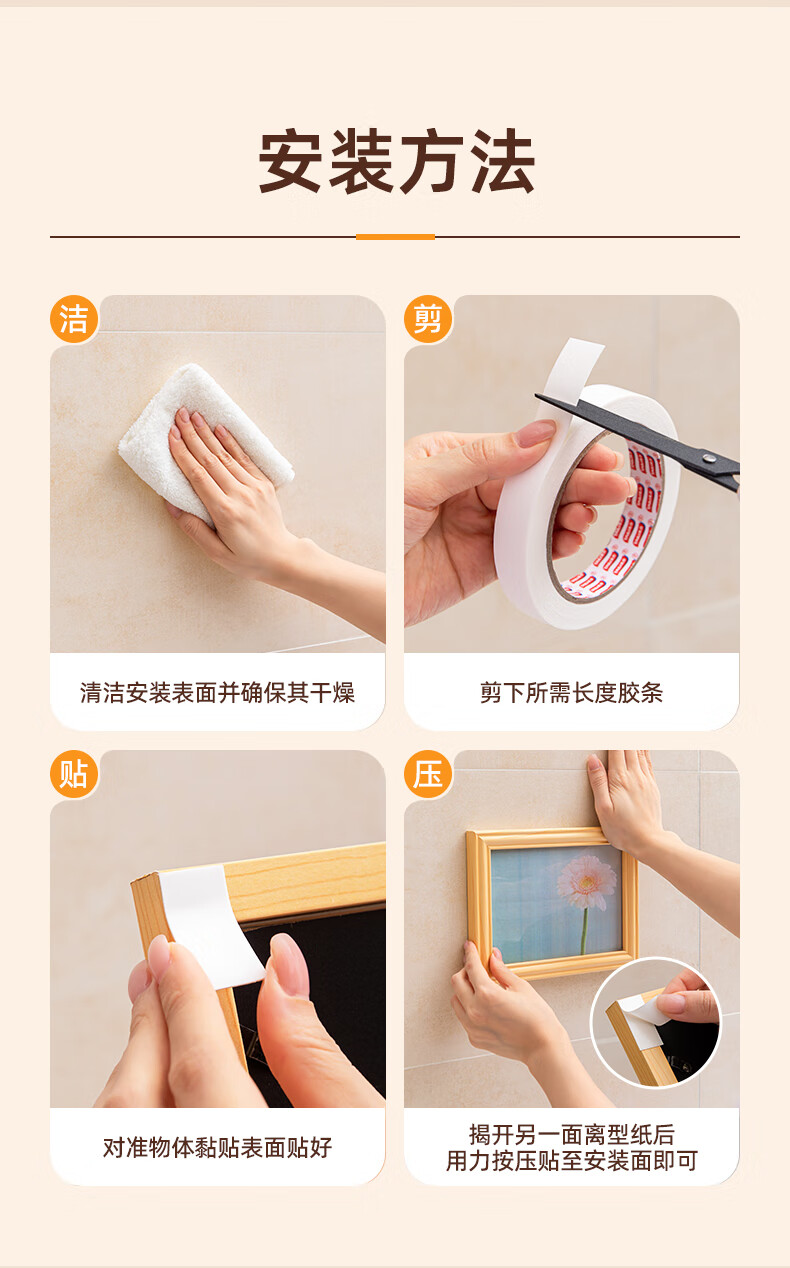 安装方法

洁

清洁安装表面并确保其干燥

剪

剪下所需长度胶条

贴

对准物体黏贴表面贴好

压

揭开另一面离型纸后
用力按压贴至安装面即可