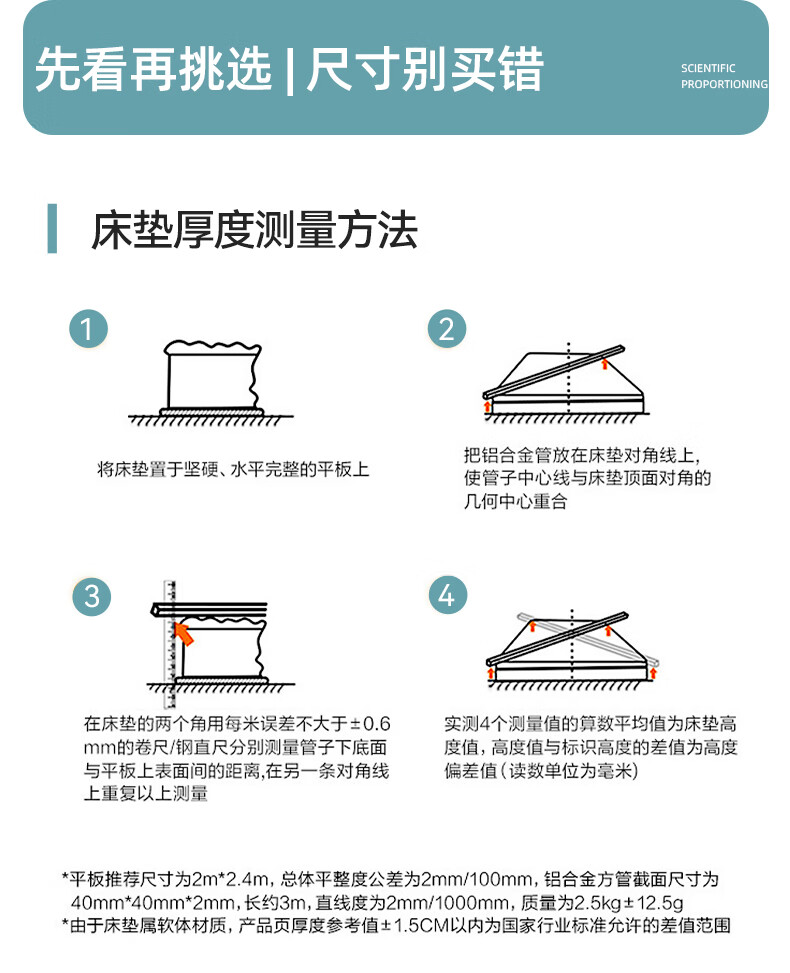 先看再挑选 | 尺寸别买错

SCIENTIFIC PROPORTIONING

床垫厚度测量方法

1

将床垫置于坚硬、水平完整的平板上

2

把铝合金管放在床垫对角线上，使管子中心线与床垫顶面对角的几何中心重合

3

在床垫的两个角用每米误差不大于±0.6mm的卷尺/钢直尺分别测量管子下底面与平板上表面间的距离,在另一条对角线上重复以上测量

4

实测4个测量值的算数平均值为床垫高度值，高度值与标识高度的差值为高度偏差值（读数单位为毫米）

*平板推荐尺寸为2m*2.4m，总体平整度公差为2mm/100mm，铝合金方管截面尺寸为40mm*40mm*2mm，长约3m，直线度为2mm/1000mm，质量为2.5kg±12.5g
*由于床垫属软体材质，产品页厚度参考值±1.5CM以内为国家行业标准允许的差值范围