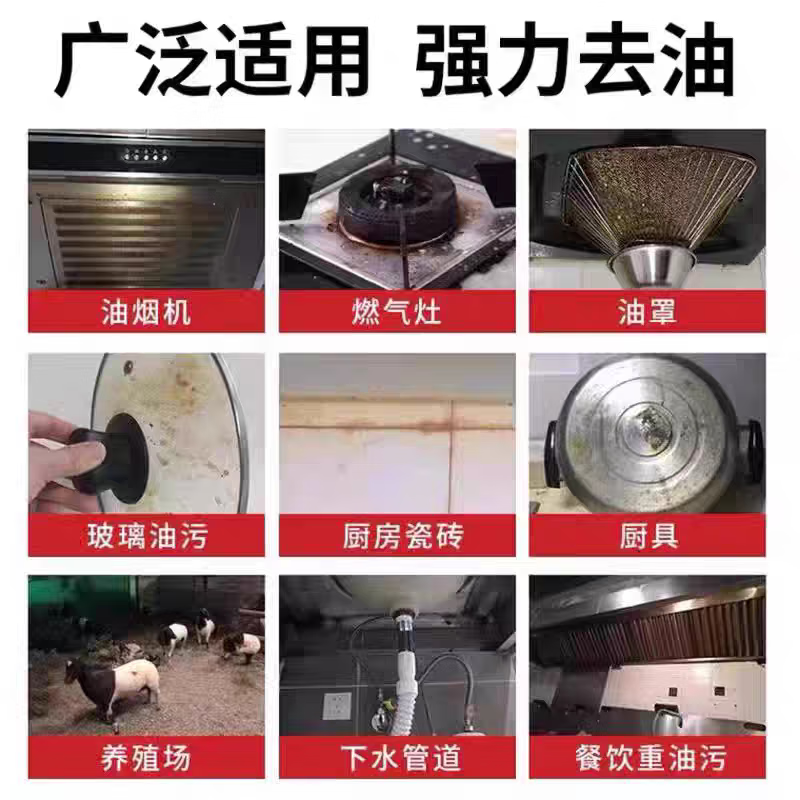 广泛适用 强力去油

油烟机

燃气灶

油罩

玻璃油污

厨房瓷砖

厨具

养殖场

下水管道

餐饮重油污