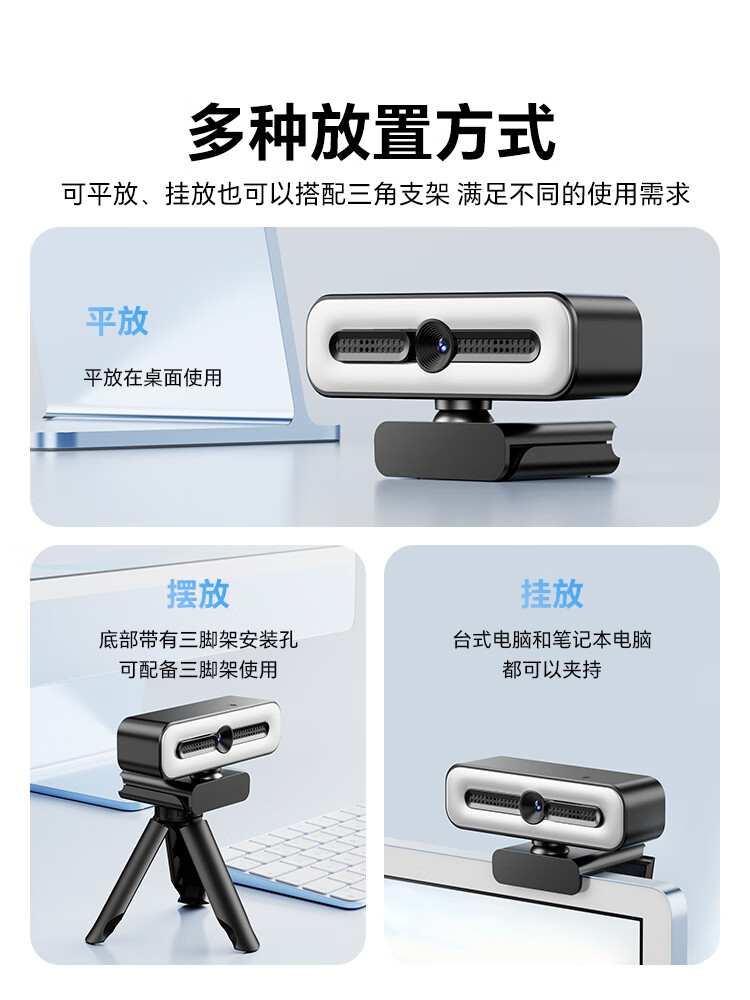 多种放置方式

可平放、挂放也可以搭配三角支架 满足不同的使用需求

平放

平放在桌面使用

摆放

底部带有三脚架安装孔
可配备三脚架使用

挂放

台式电脑和笔记本电脑
都可以夹持