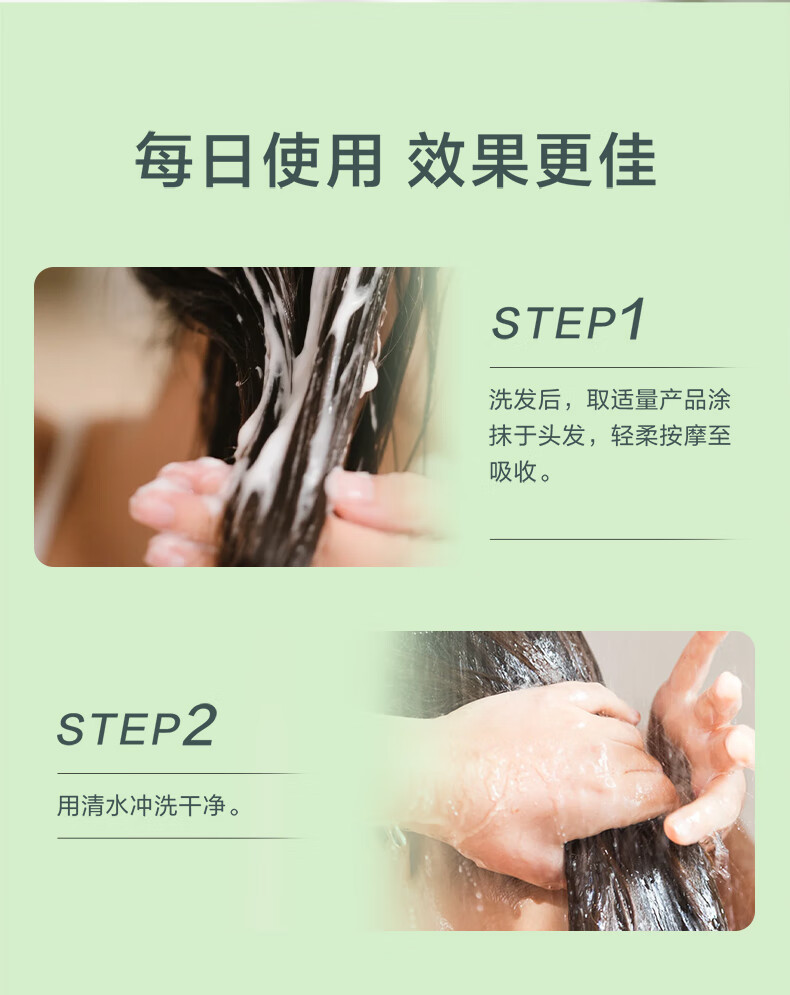 每日使用 效果更佳

STEP1

洗发后，取适量产品涂抹于头发，轻柔按摩至吸收。

STEP2

用清水冲洗干净。