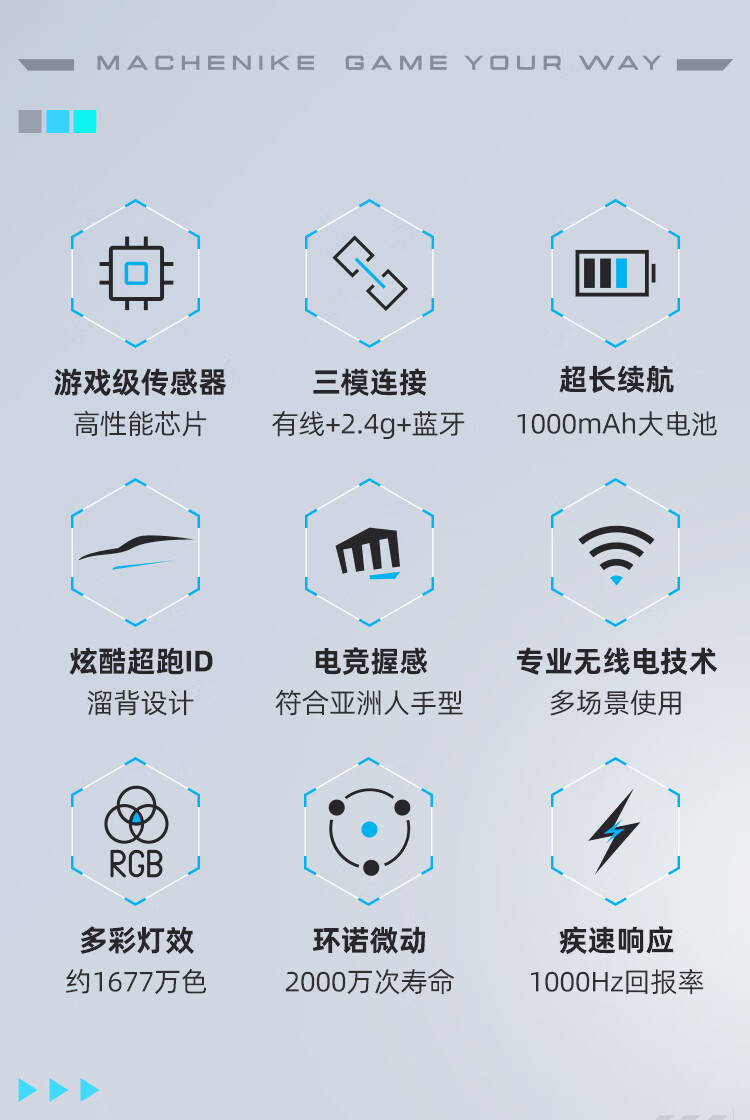 MACHENIKE GAME YOUR WAY

游戏级传感器
高性能芯片

三模连接
有线+2.4g+蓝牙

超长续航
1000mAh大电池

炫酷超跑ID
溜背设计

电竞握感
符合亚洲人手型

专业无线电技术
多场景使用

RGB

多彩灯效
约1677万色

环诺微动
2000万次寿命

疾速响应
1000Hz回报率