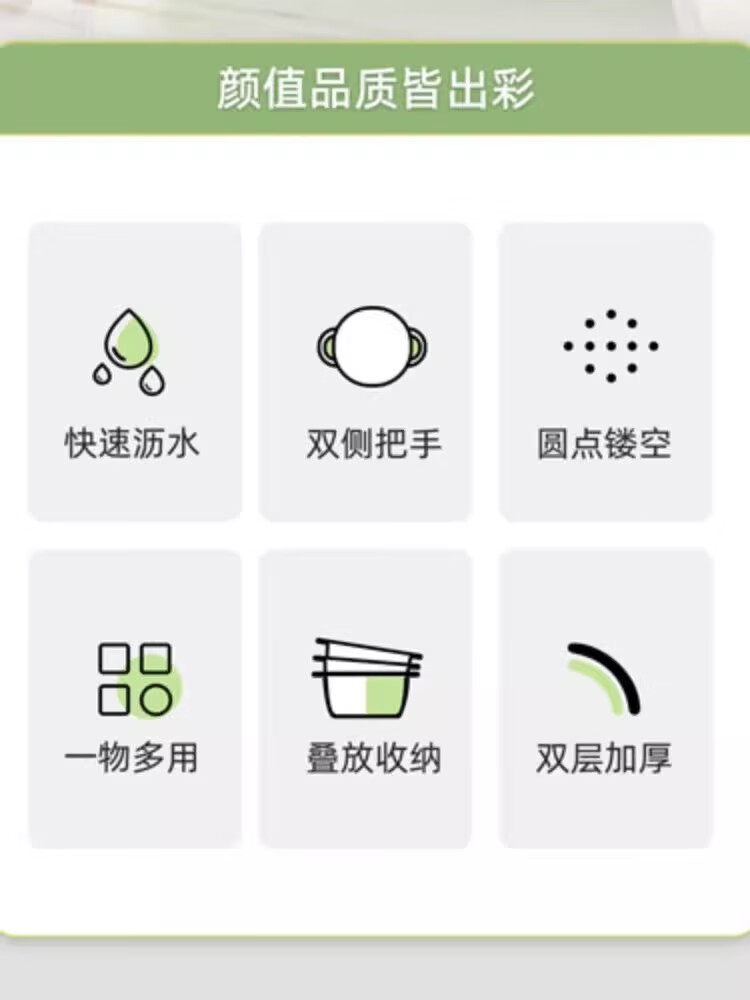 颜值品质皆出彩

快速沥水

双侧把手

圆点镂空

一物多用

叠放收纳

双层加厚