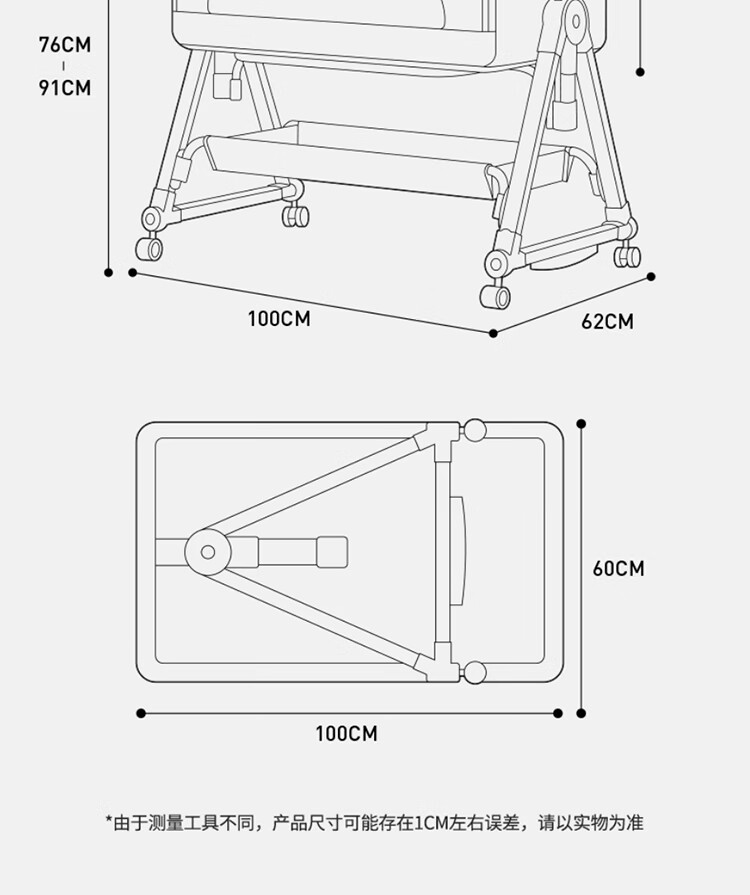 76CM
-
91CM

100CM

62CM

60CM

100CM

*由于测量工具不同，产品尺寸可能存在1CM左右误差，请以实物为准