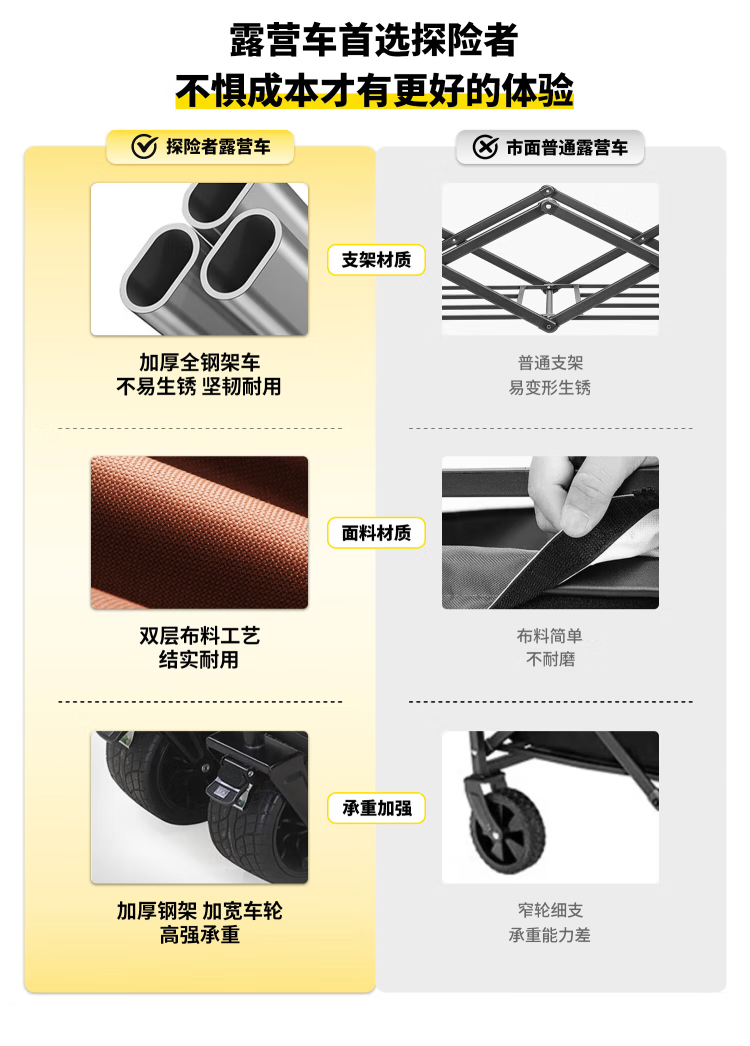 露营车首选探险者
不惧成本才有更好的体验

探险者露营车

市面普通露营车

支架材质

加厚全钢架车
不易生锈 坚韧耐用

普通支架
易变形生锈

面料材质

双层布料工艺
结实耐用

布料简单
不耐磨

承重加强

加厚钢架 加宽车轮
高强承重

窄轮细支
承重能力差