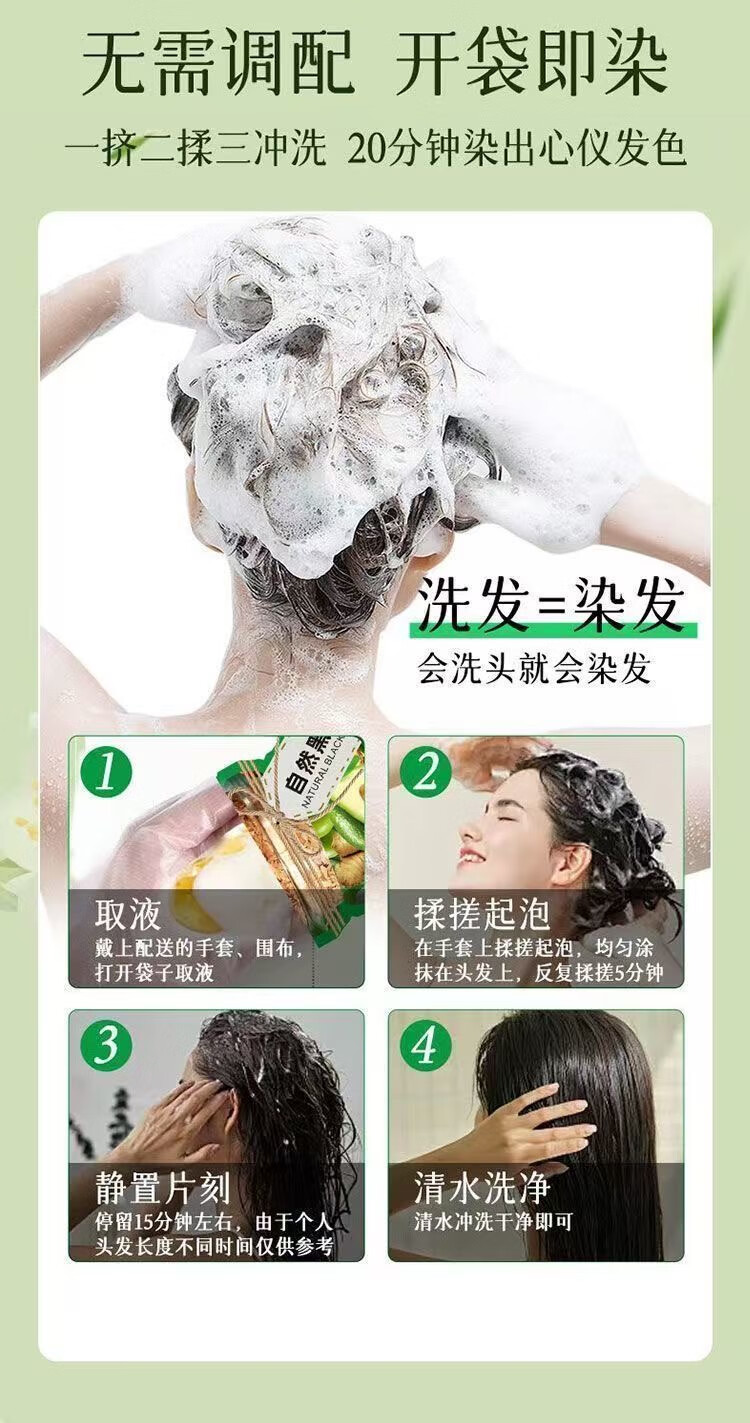 无需调配 开袋即染

一挤二揉三冲洗 20分钟染出心仪发色

洗发=染发

会洗头就会染发

1

自然黑

NATURAL BLACK

取液

戴上配送的手套、围布，打开袋子取液

2

揉搓起泡

在手套上揉搓起泡，均匀涂抹在头发上，反复揉搓5分钟

3

静置片刻

停留15分钟左右，由于个人头发长度不同时间仅供参考

4

清水洗净

清水冲洗干净即可