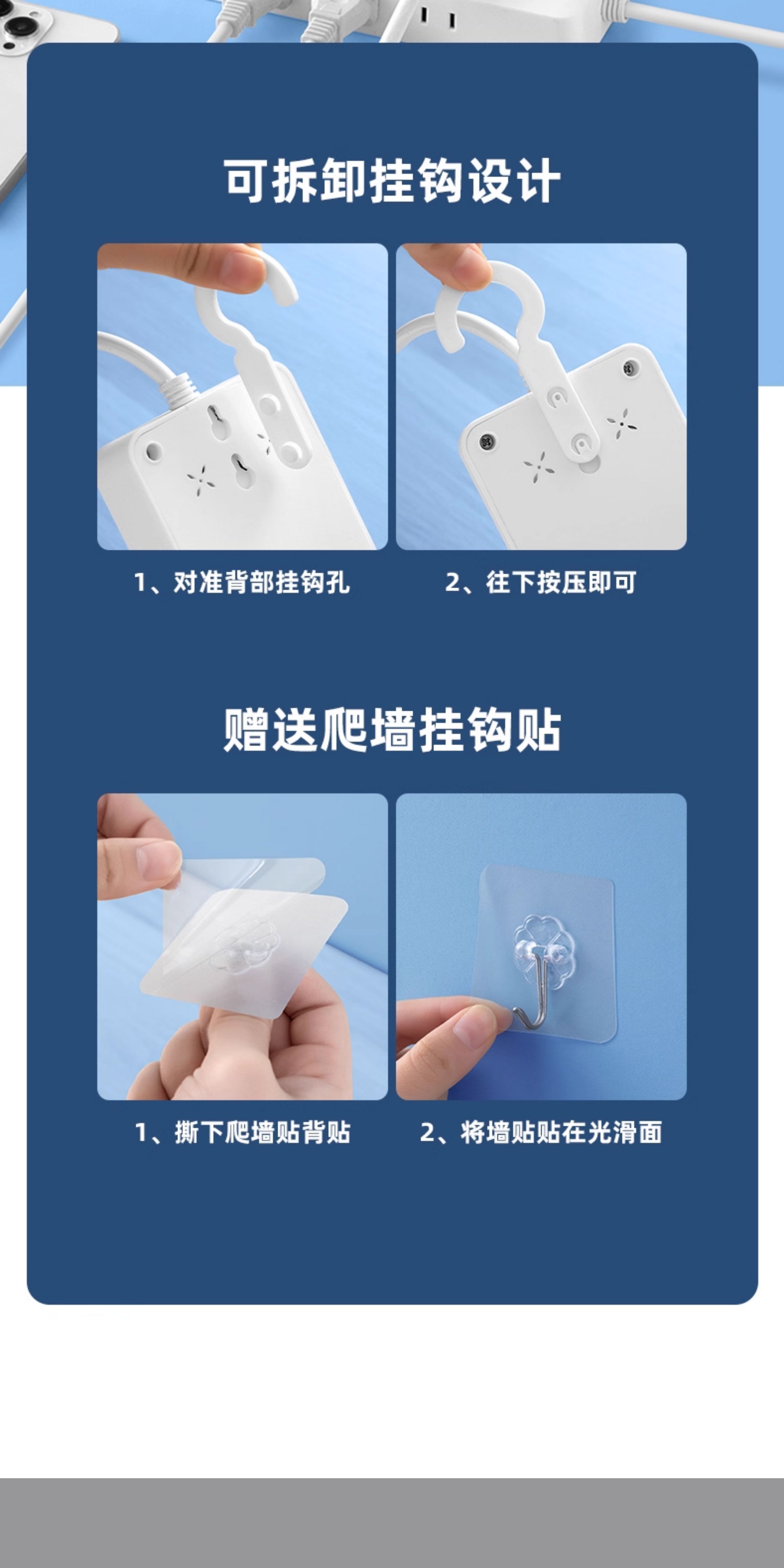 可拆卸挂钩设计

1、对准背部挂钩孔

2、往下按压即可

赠送爬墙挂钩贴

1、撕下爬墙贴背贴

2、将墙贴贴在光滑面