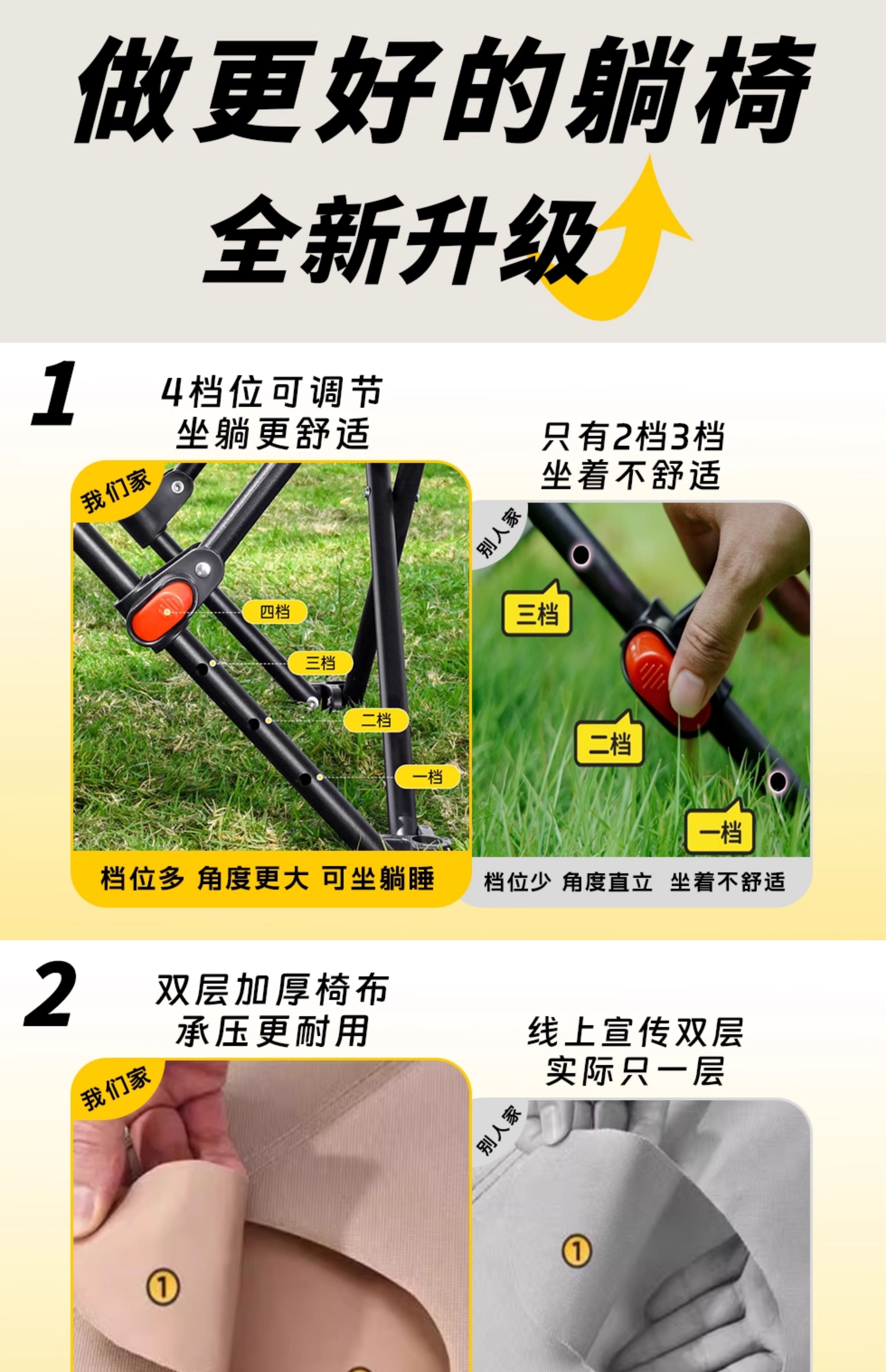 做更好的躺椅

全新升级

1

4档位可调节
坐躺更舒适

我们家

四档

三档

二档

一档

档位多 角度更大 可坐躺睡

只有2档3档
坐着不舒适

别人家

三档

二档

一档

档位少 角度直立 坐着不舒适

2

双层加厚椅布
承压更耐用

我们家

①

线上宣传双层
实际只一层

别人家

①