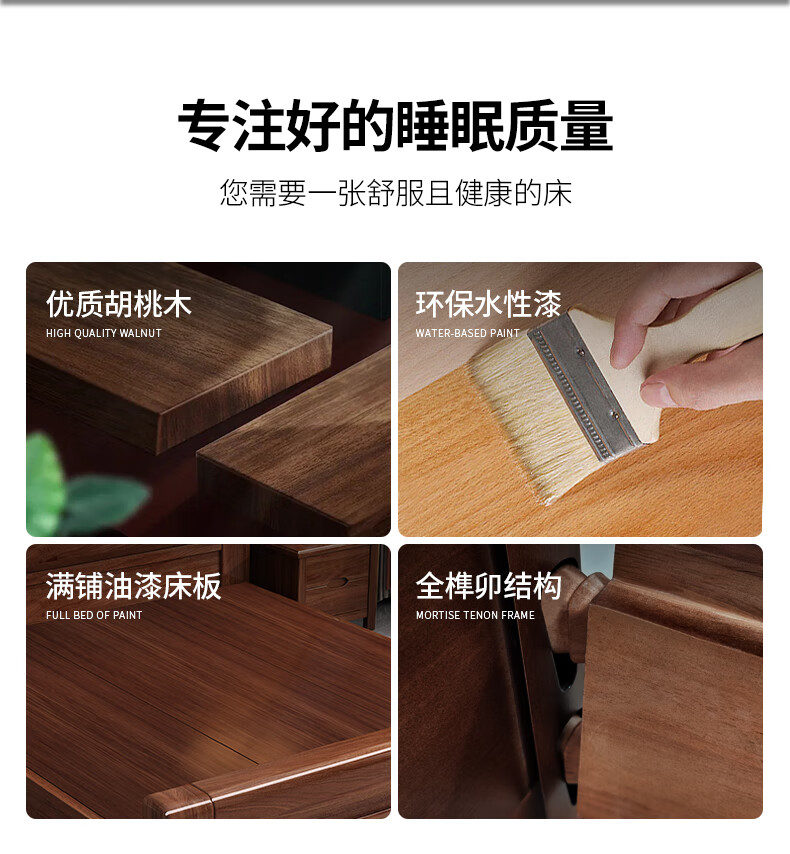 专注好的睡眠质量

您需要一张舒服且健康的床

优质胡桃木
HIGH QUALITY WALNUT

环保水性漆
WATER-BASED PAINT

满铺油漆床板
FULL BED OF PAINT

全榫卯结构
MORTISE TENON FRAME