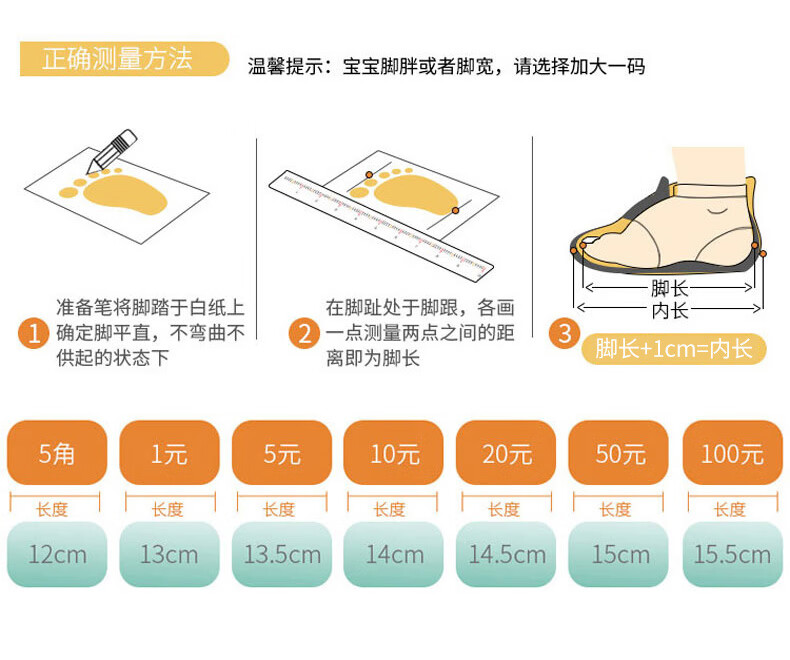 正确测量方法

温馨提示：宝宝脚胖或者脚宽，请选择加大一码

1 准备笔将脚踏于白纸上确定脚平直，不弯曲不供起的状态下

2 在脚趾处于脚跟，各画一点测量两点之间的距离即为脚长

脚长
内长

3 脚长+1cm=内长

| 5角 | 1元 | 5元 | 10元 | 20元 | 50元 | 100元 |
|---|---|---|---|---|---|---|
| 长度 | 长度 | 长度 | 长度 | 长度 | 长度 | 长度 |
| 12cm | 13cm | 13.5cm | 14cm | 14.5cm | 15cm | 15.5cm |