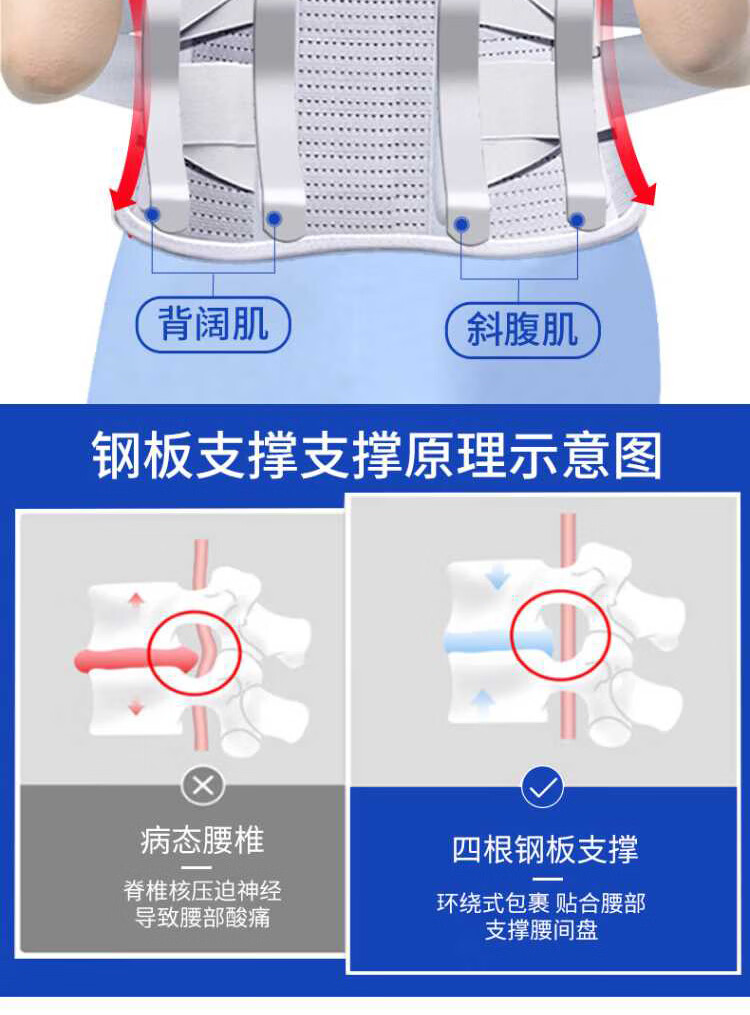 背阔肌

斜腹肌

钢板支撑支撑原理示意图

病态腰椎

脊椎核压迫神经
导致腰部酸痛

四根钢板支撑

环绕式包裹 贴合腰部
支撑腰间盘