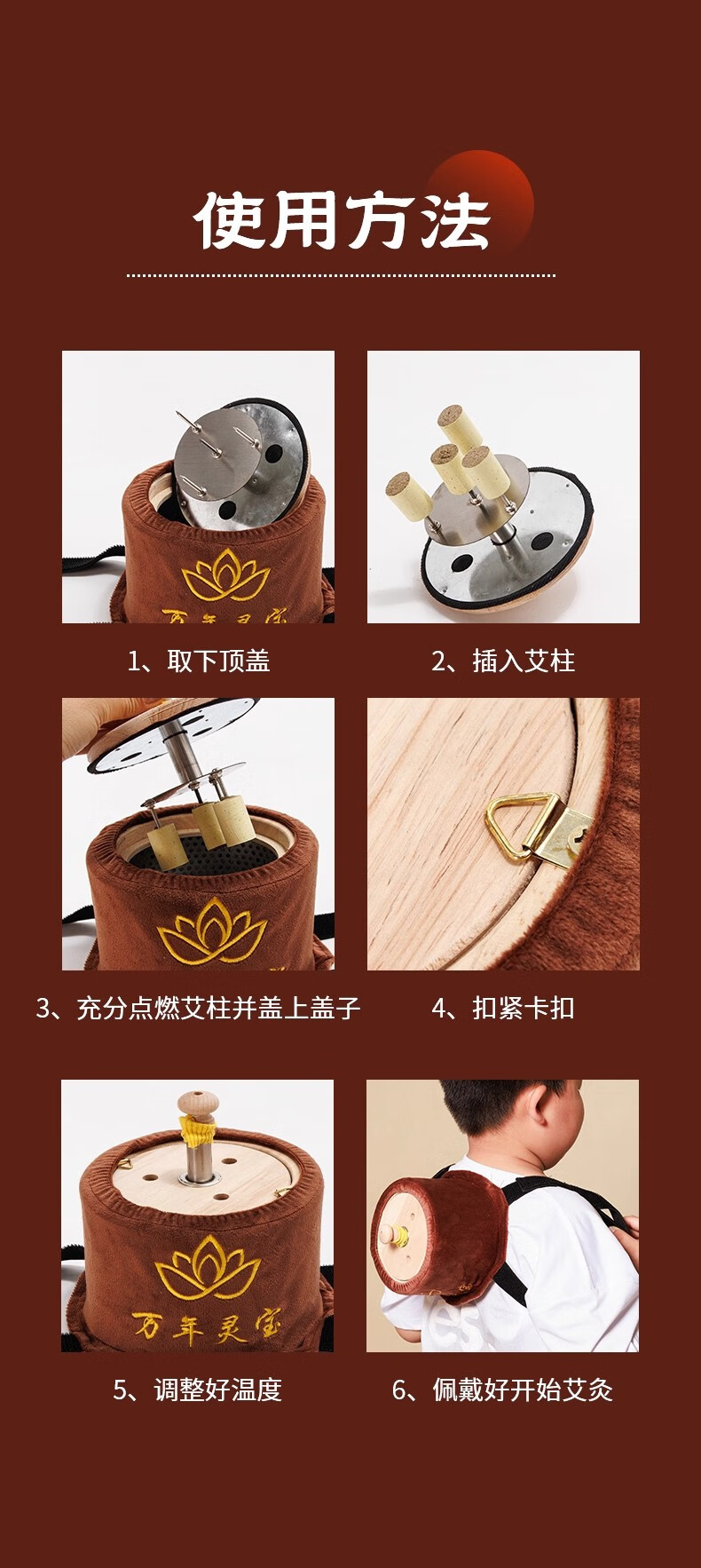 使用方法

万年灵宝

1、取下顶盖

2、插入艾柱

3、充分点燃艾柱并盖上盖子

4、扣紧卡扣

万年灵宝

5、调整好温度

6、佩戴好开始艾灸