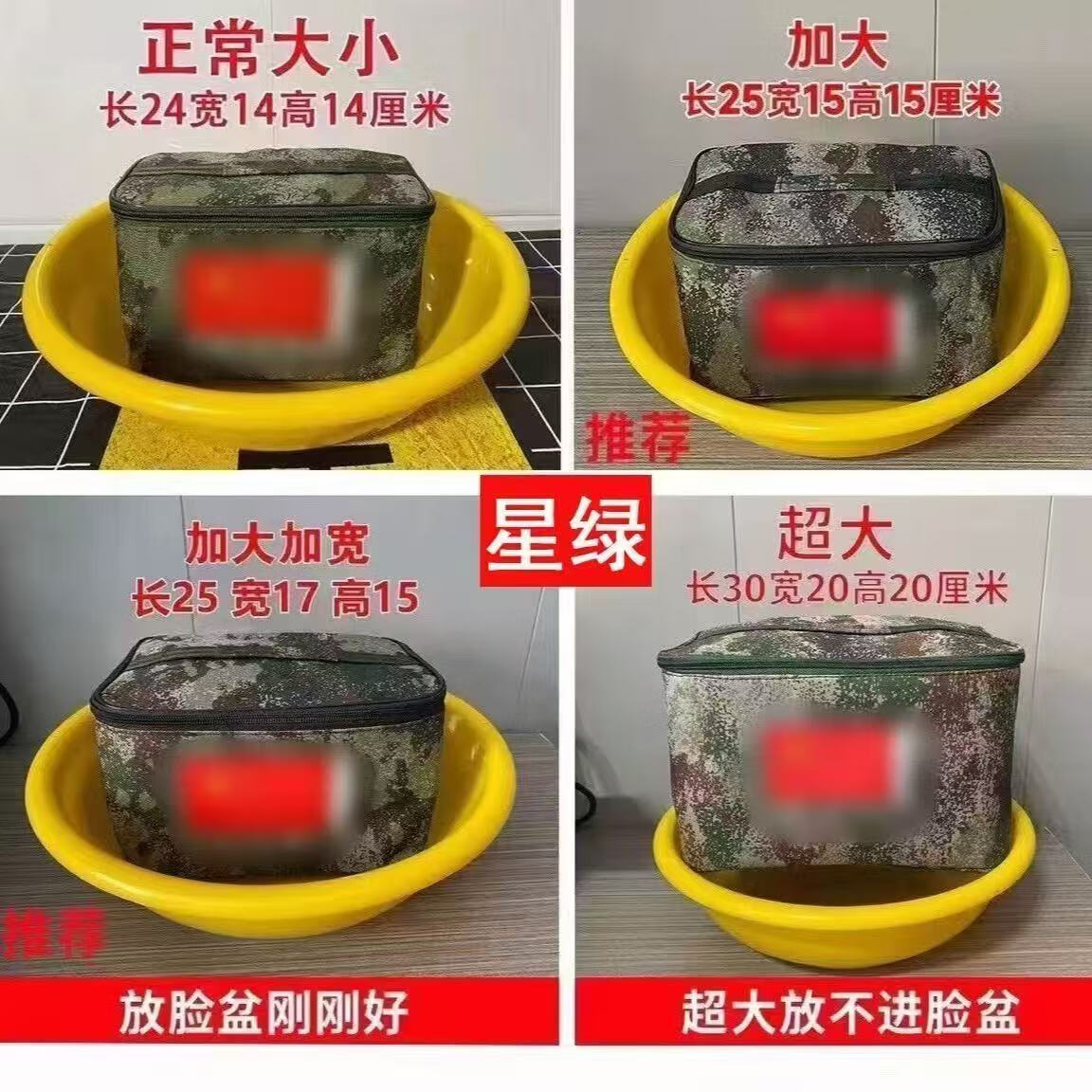 正常大小
长24宽14高14厘米

加大
长25宽15高15厘米

推荐

星绿

加大加宽
长25 宽17 高15

超大
长30宽20高20厘米

推荐

放脸盆刚刚好

超大放不进脸盆