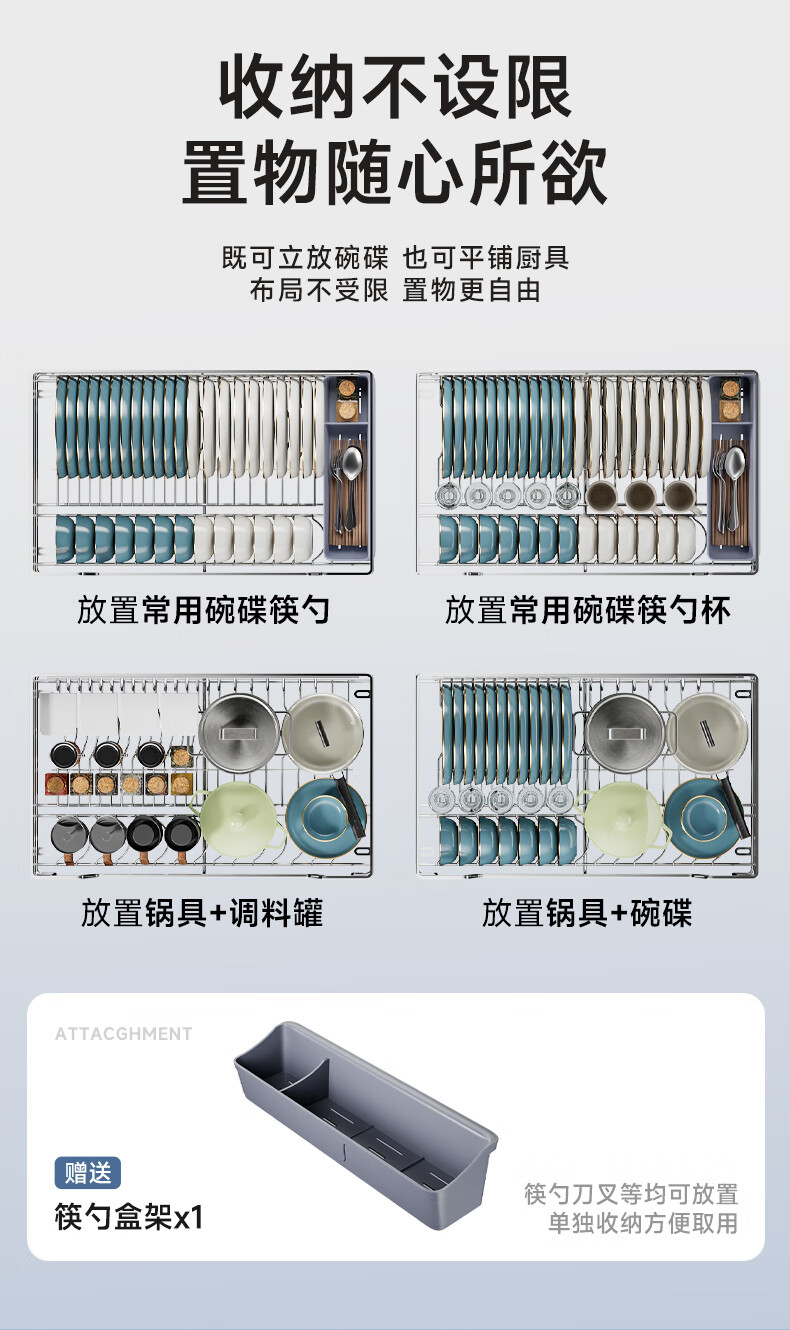 收纳不设限
置物随心所欲

既可立放碗碟 也可平铺厨具
布局不受限 置物更自由

放置常用碗碟筷勺

放置常用碗碟筷勺杯

放置锅具+调料罐

放置锅具+碗碟

ATTACGHMENT

赠送
筷勺盒架x1

筷勺刀叉等均可放置
单独收纳方便取用