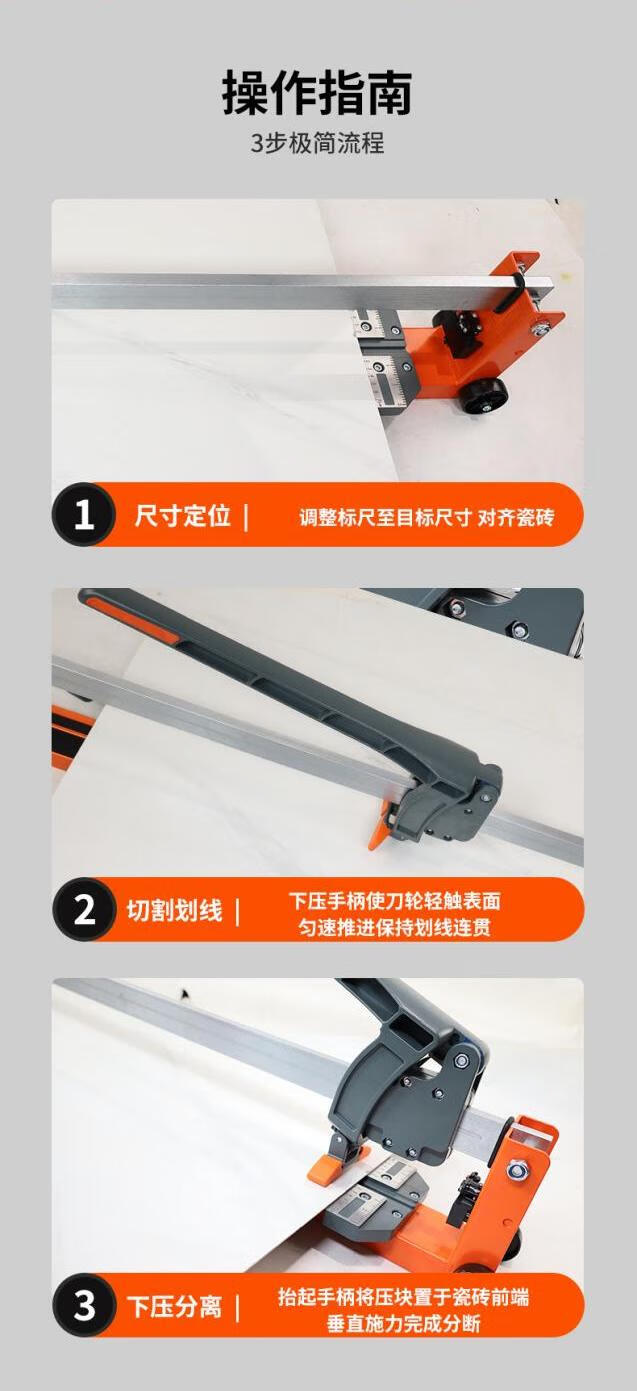 操作指南

3步极简流程

1 尺寸定位 | 调整标尺至目标尺寸 对齐瓷砖

2 切割划线 | 下压手柄使刀轮轻触表面
匀速推进保持划线连贯

3 下压分离 | 抬起手柄将压块置于瓷砖前端
垂直施力完成分断