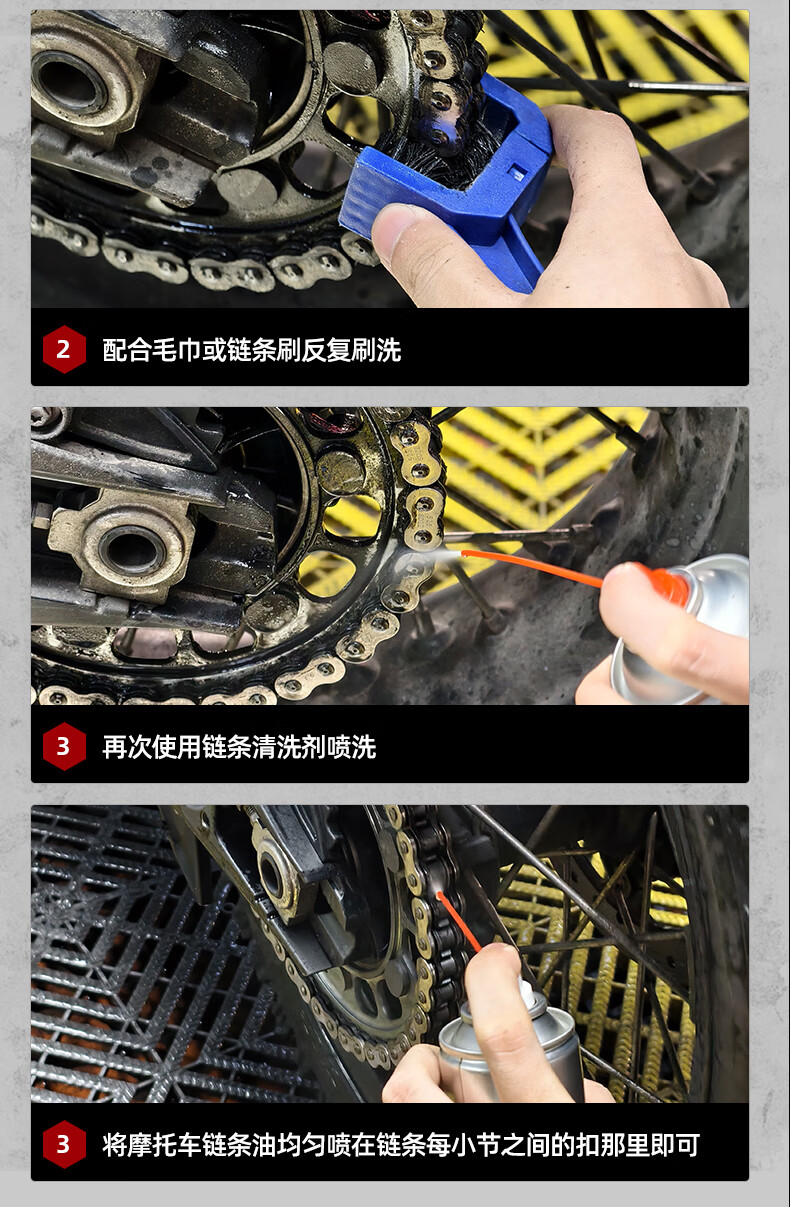 2 配合毛巾或链条刷反复刷洗

3 再次使用链条清洗剂喷洗

3 将摩托车链条油均匀喷在链条每小节之间的扣那里即可