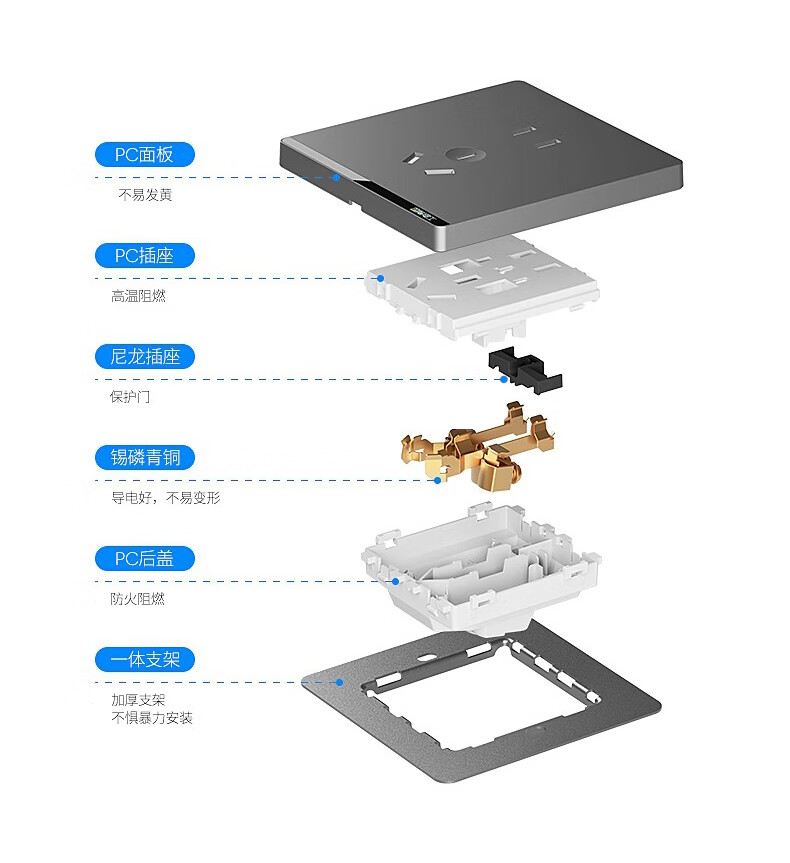 PC面板
不易发黄

PC插座
高温阻燃

尼龙插座
保护门

锡磷青铜
导电好，不易变形

PC后盖
防火阻燃

一体支架
加厚支架
不惧暴力安装