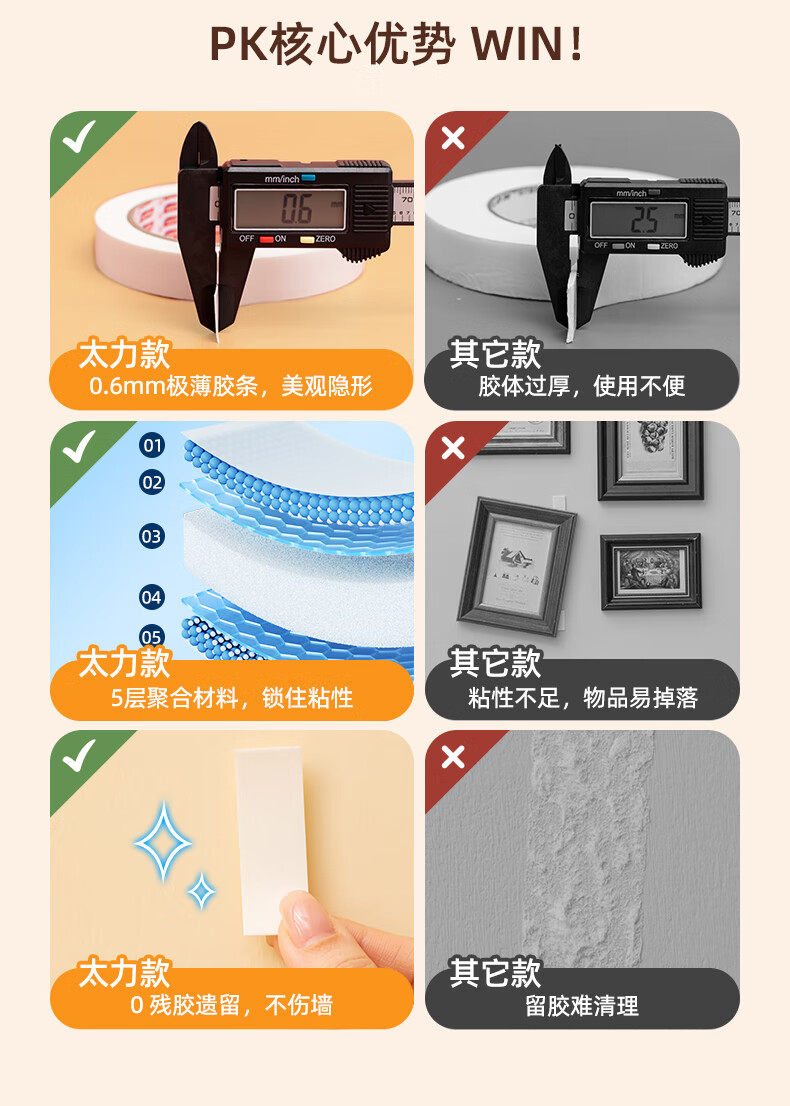 PK核心优势 WIN!

mm/inch
0.6
OFF ON ZERO

太力款
0.6mm极薄胶条，美观隐形

mm/inch
2.5
OFF ON ZERO

其它款
胶体过厚，使用不便

01
02
03
04
05

太力款
5层聚合材料，锁住粘性

其它款
粘性不足，物品易掉落

太力款
0 残胶遗留，不伤墙

其它款
留胶难清理