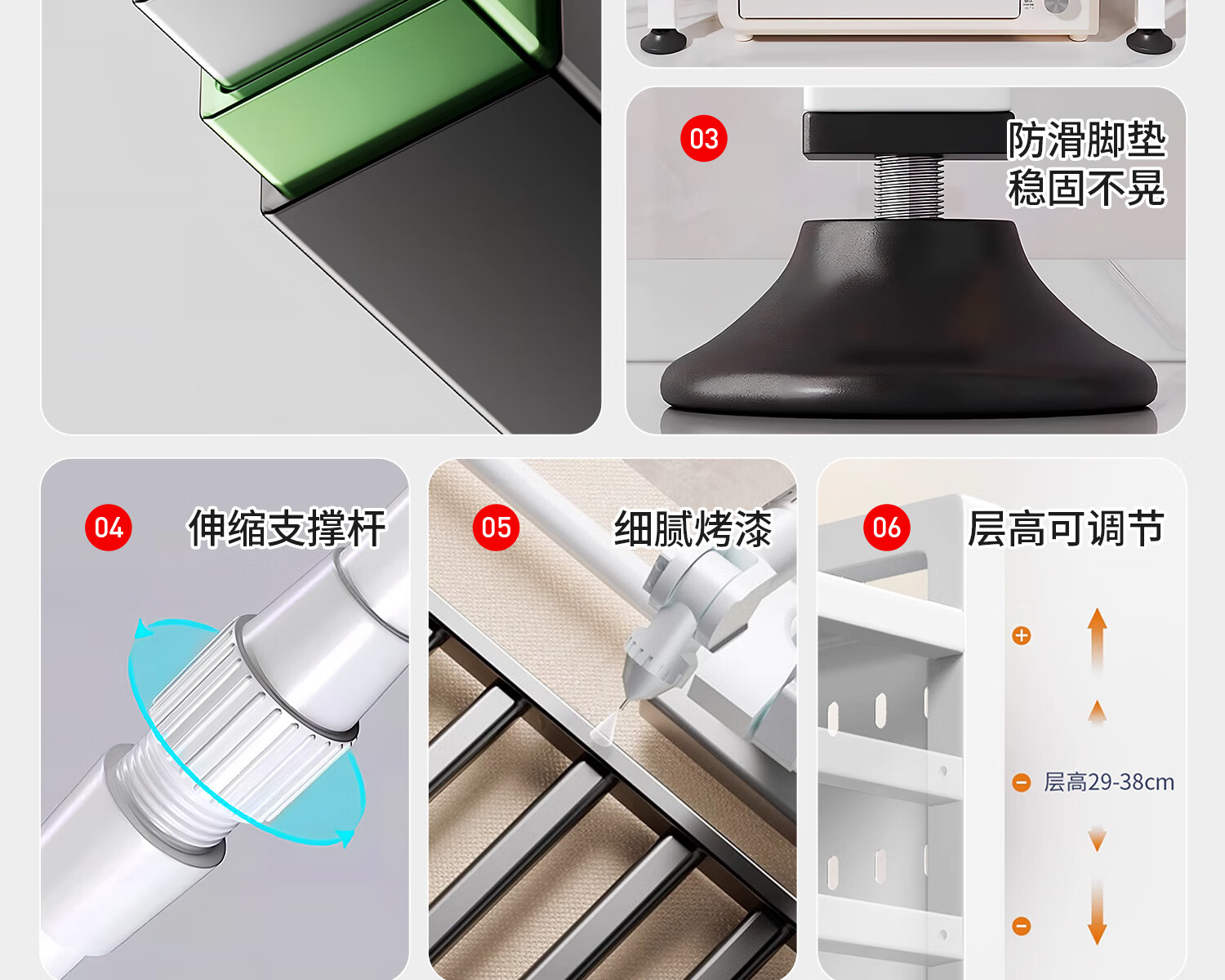 03

防滑脚垫
稳固不晃

04

伸缩支撑杆

05

细腻烤漆

06

层高可调节

层高29-38cm