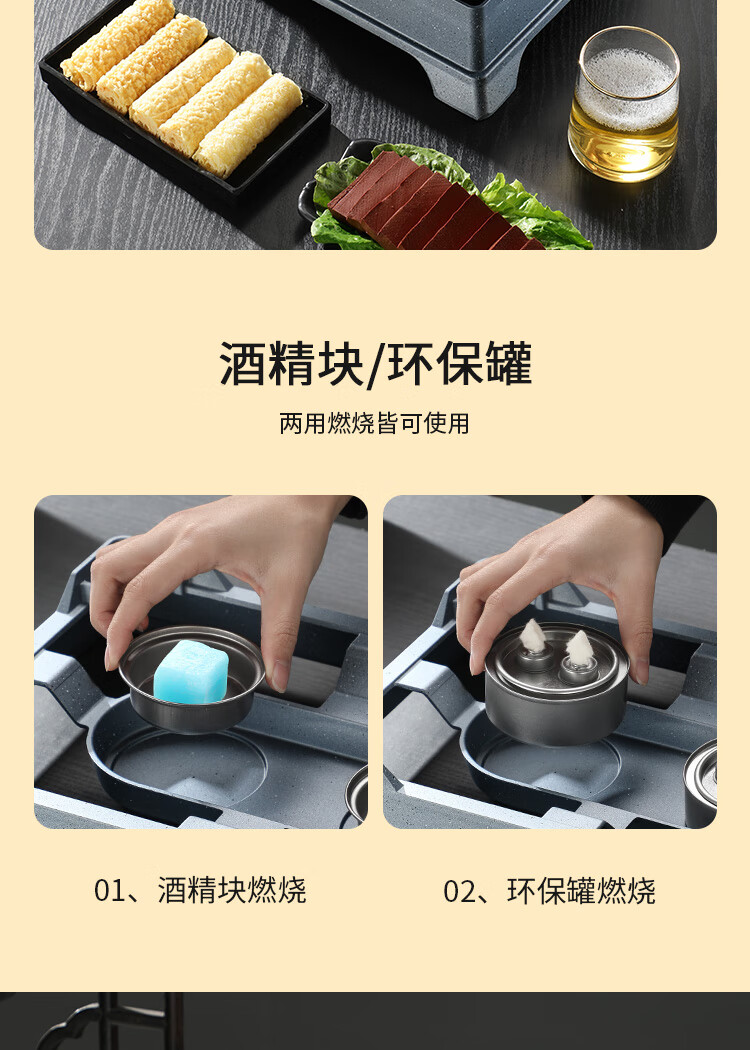 酒精块/环保罐

两用燃烧皆可使用

01、酒精块燃烧

02、环保罐燃烧