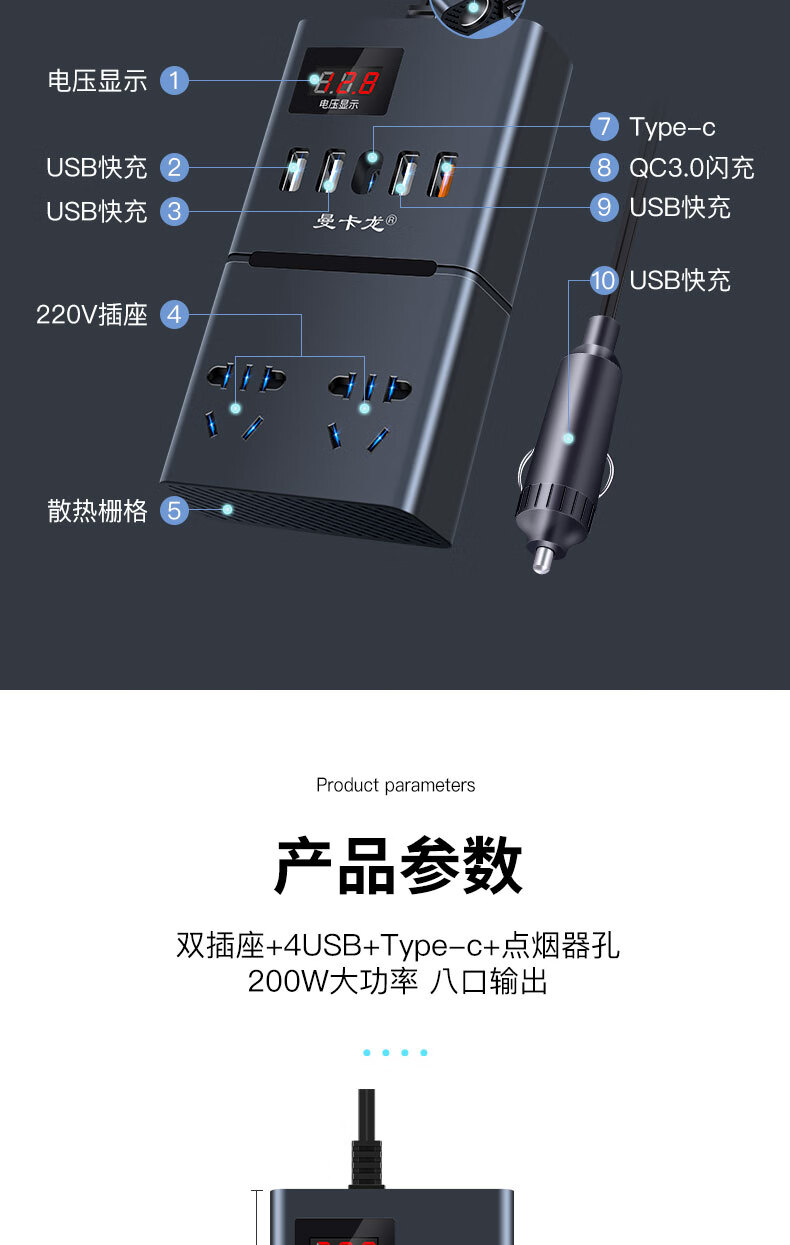 电压显示 1

8.8.8
电压显示

USB快充 2

USB快充 3

曼卡龙®

7 Type-c

8 QC3.0闪充

9 USB快充

10 USB快充

220V插座 4

散热栅格 5

Product parameters

产品参数

双插座+4USB+Type-c+点烟器孔
200W大功率 八口输出