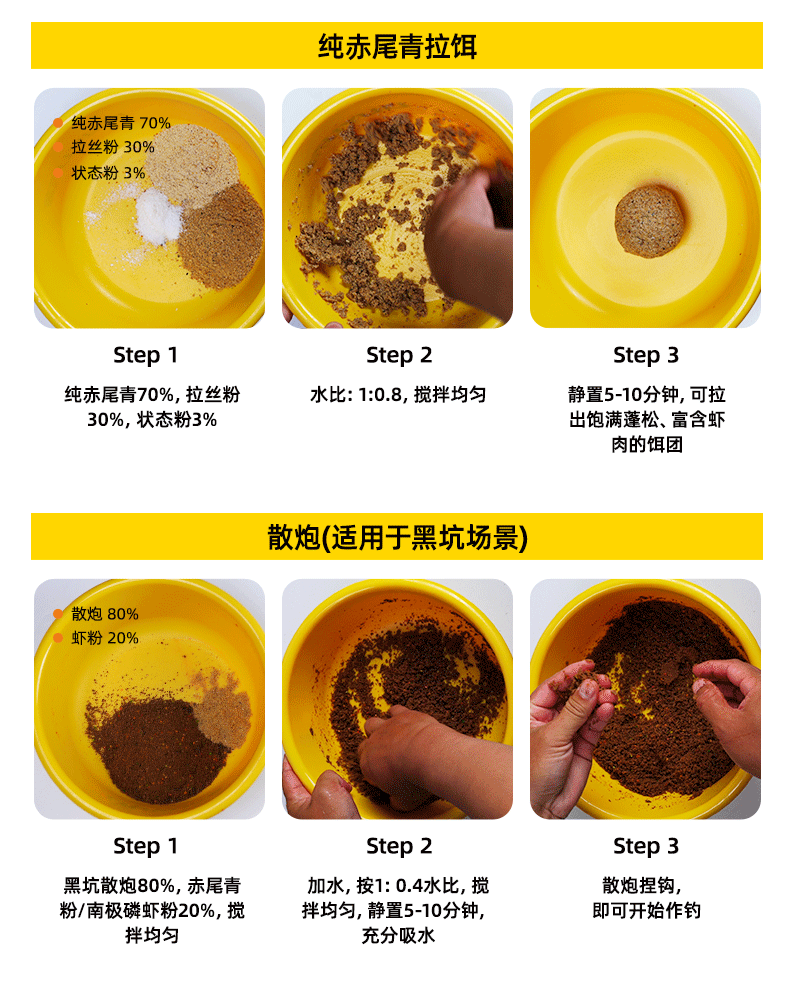 纯赤尾青拉饵

纯赤尾青 70%
拉丝粉 30%
状态粉 3%

Step 1

纯赤尾青70%, 拉丝粉30%, 状态粉3%

Step 2

水比: 1:0.8, 搅拌均匀

Step 3

静置5-10分钟, 可拉出饱满蓬松、富含虾肉的饵团

散炮(适用于黑坑场景)

散炮 80%
虾粉 20%

Step 1

黑坑散炮80%, 赤尾青粉/南极磷虾粉20%, 搅拌均匀

Step 2

加水, 按1: 0.4水比, 搅拌均匀, 静置5-10分钟, 充分吸水

Step 3

散炮捏钩, 即可开始作钓