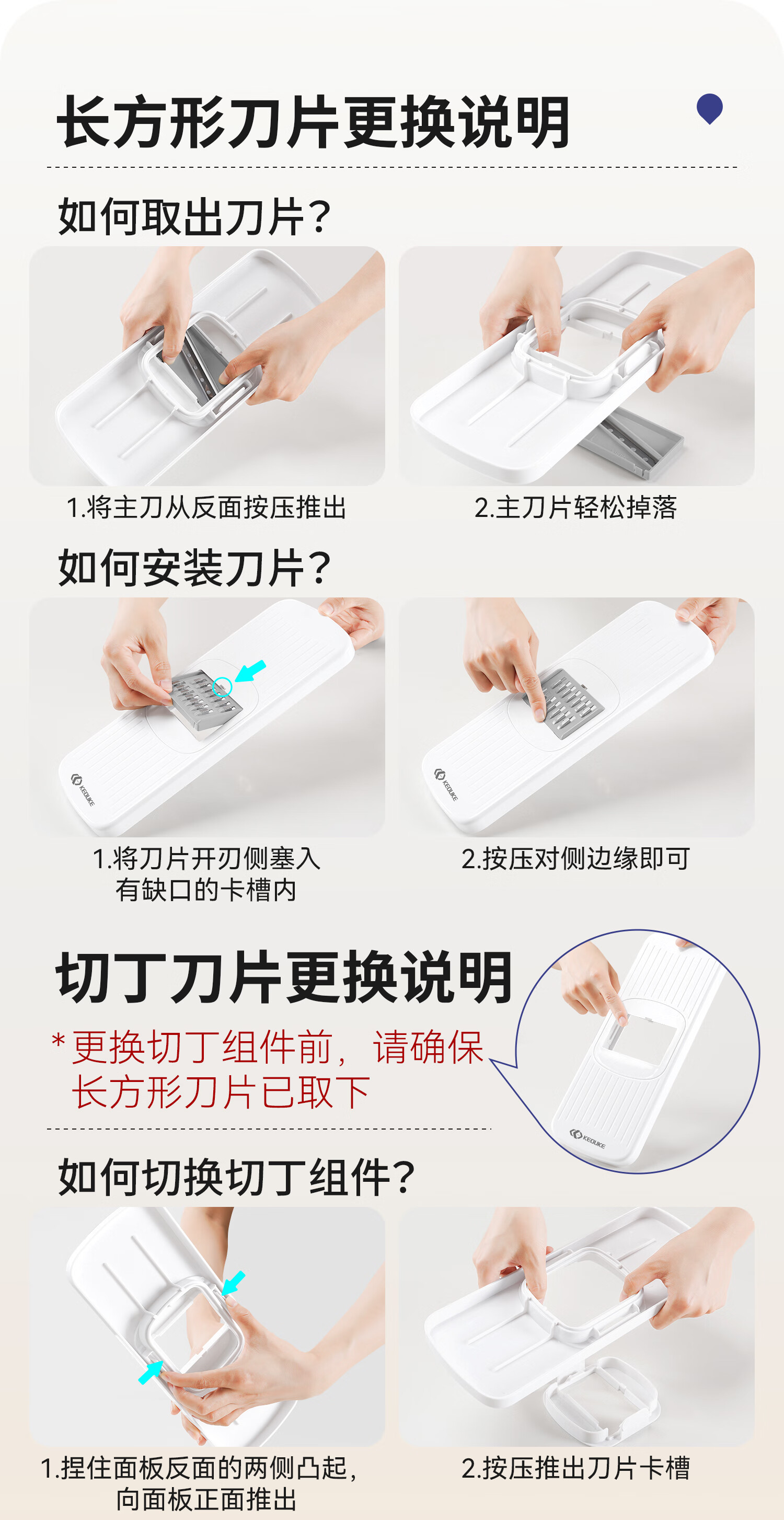 长方形刀片更换说明

如何取出刀片？

1.将主刀从反面按压推出

2.主刀片轻松掉落

如何安装刀片？

KEDUKE

1.将刀片开刃侧塞入有缺口的卡槽内

KEDUKE

2.按压对侧边缘即可

切丁刀片更换说明

*更换切丁组件前，请确保长方形刀片已取下

KEDUKE

如何切换切丁组件？

1.捏住面板反面的两侧凸起，向面板正面推出

2.按压推出刀片卡槽