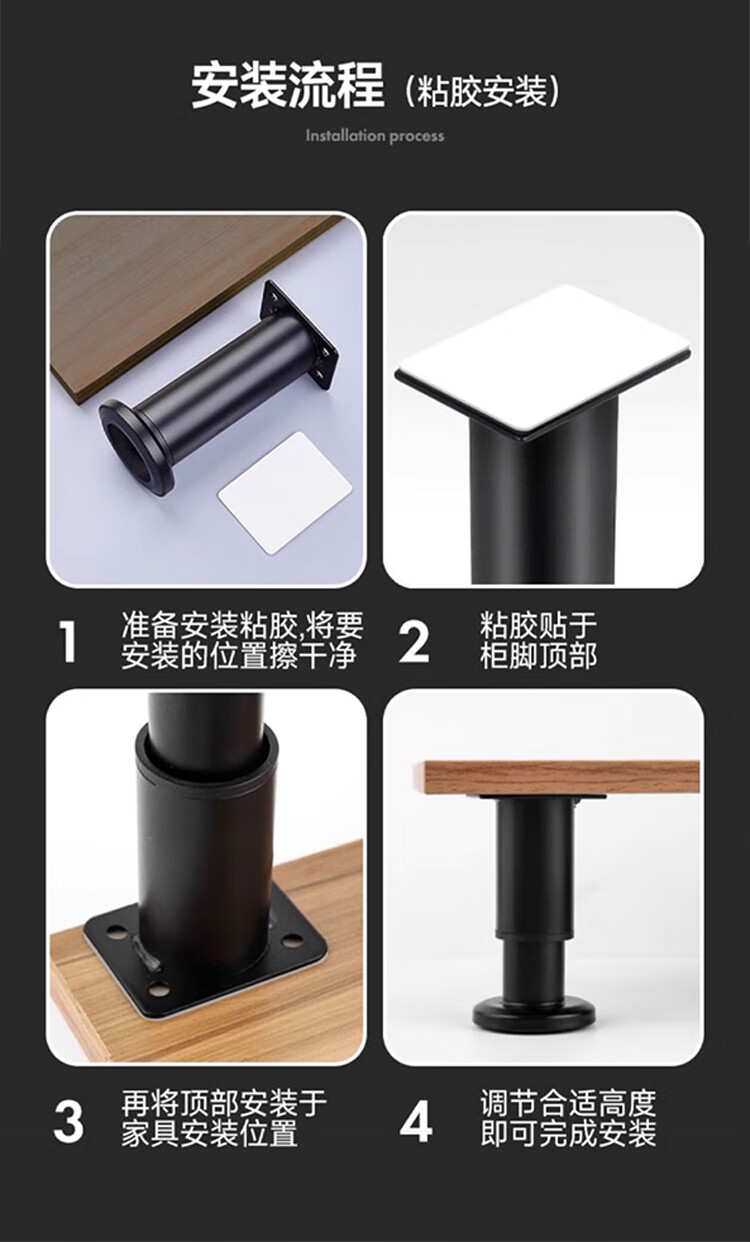 安装流程（粘胶安装）

Installation process

1 准备安装粘胶,将要安装的位置擦干净

2 粘胶贴于柜脚顶部

3 再将顶部安装于家具安装位置

4 调节合适高度即可完成安装